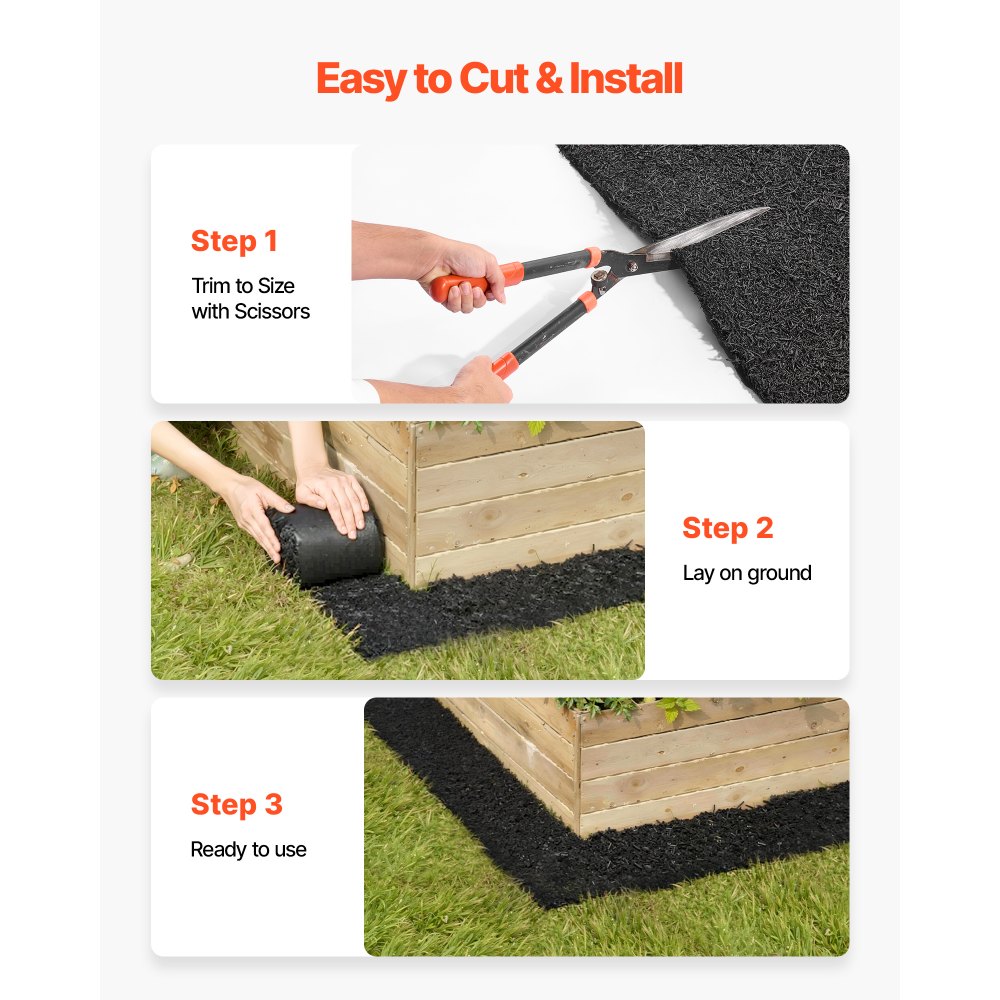 Easy to Cut & Install

Step 1

Trim to Size with Scissors

Step 2

Lay on ground

Step 3

Ready to use