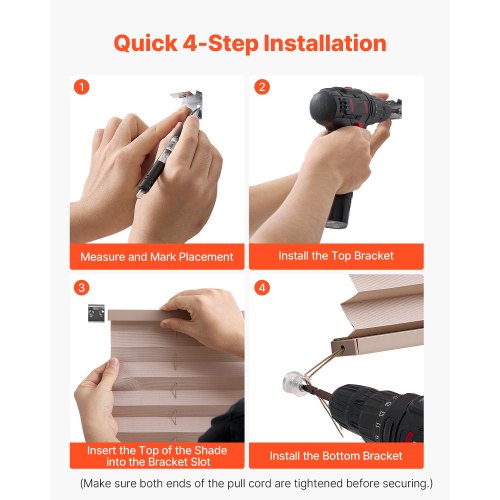 Quick 4-Step Installation

1

Measure and Mark Placement

2

Install the Top Bracket

3

Insert the Top of the Shade into the Bracket Slot

4

Install the Bottom Bracket

(Make sure both ends of the pull cord are tightened before securing.)