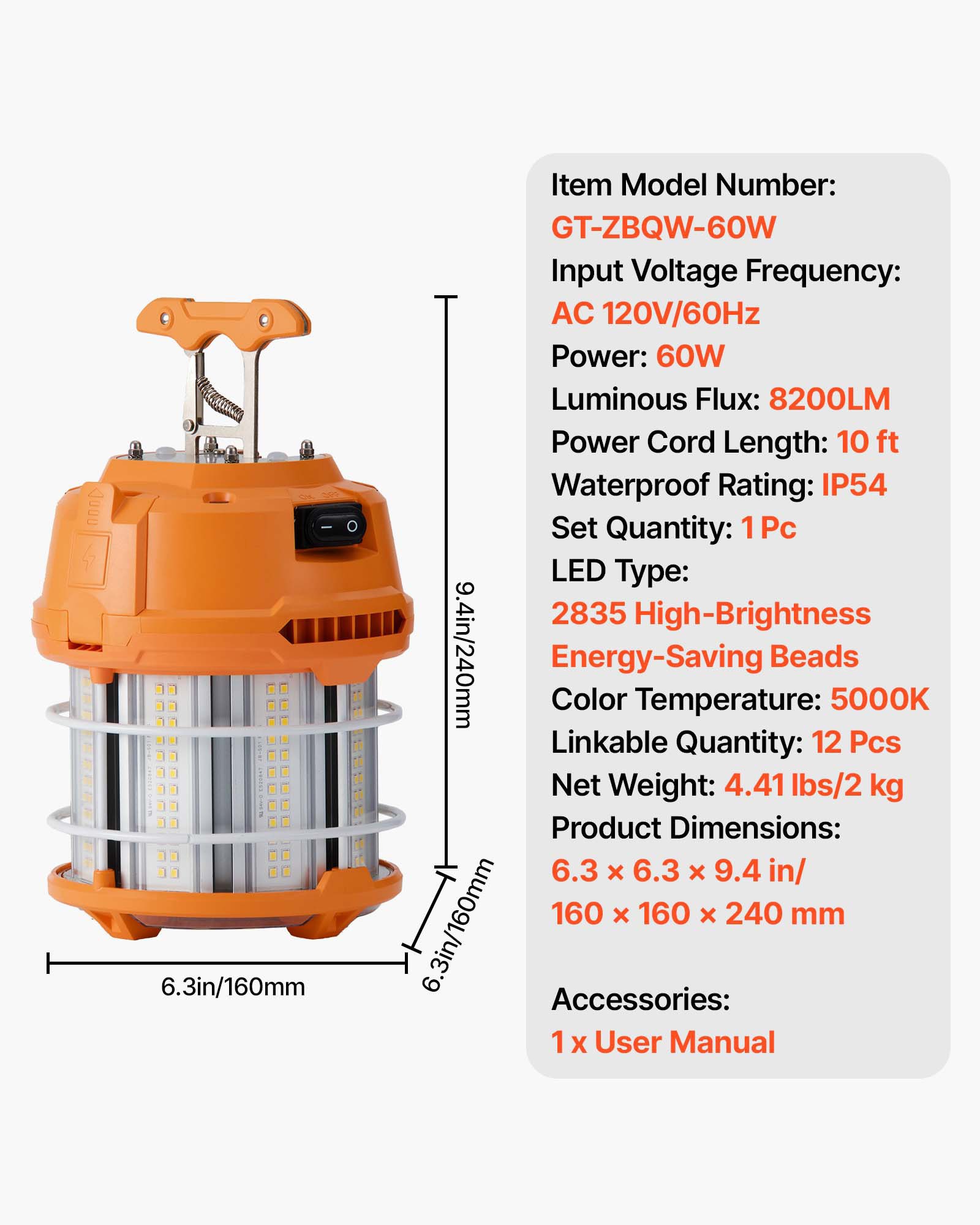 9.4in/240mm

6.3in/160mm

6.3in/160mm

Item Model Number:
GT-ZBQW-60W
Input Voltage Frequency:
AC 120V/60Hz
Power: 60W
Luminous Flux: 8200LM
Power Cord Length: 10 ft
Waterproof Rating: IP54
Set Quantity: 1 Pc
LED Type:
2835 High-Brightness Energy-Saving Beads
Color Temperature: 5000K
Linkable Quantity: 12 Pcs
Net Weight: 4.41 lbs/2 kg
Product Dimensions:
6.3 × 6.3 × 9.4 in/
160 × 160 × 240 mm

Accessories:
1 x User Manual