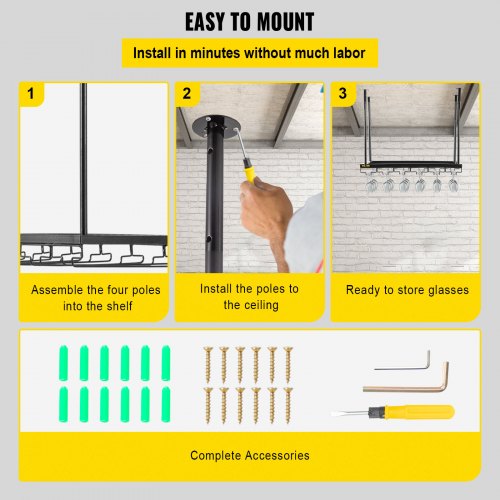 EASY TO MOUNT

Install in minutes without much labor

1

Assemble the four poles into the shelf

2

Install the poles to the ceiling

3

Ready to store glasses

Complete Accessories