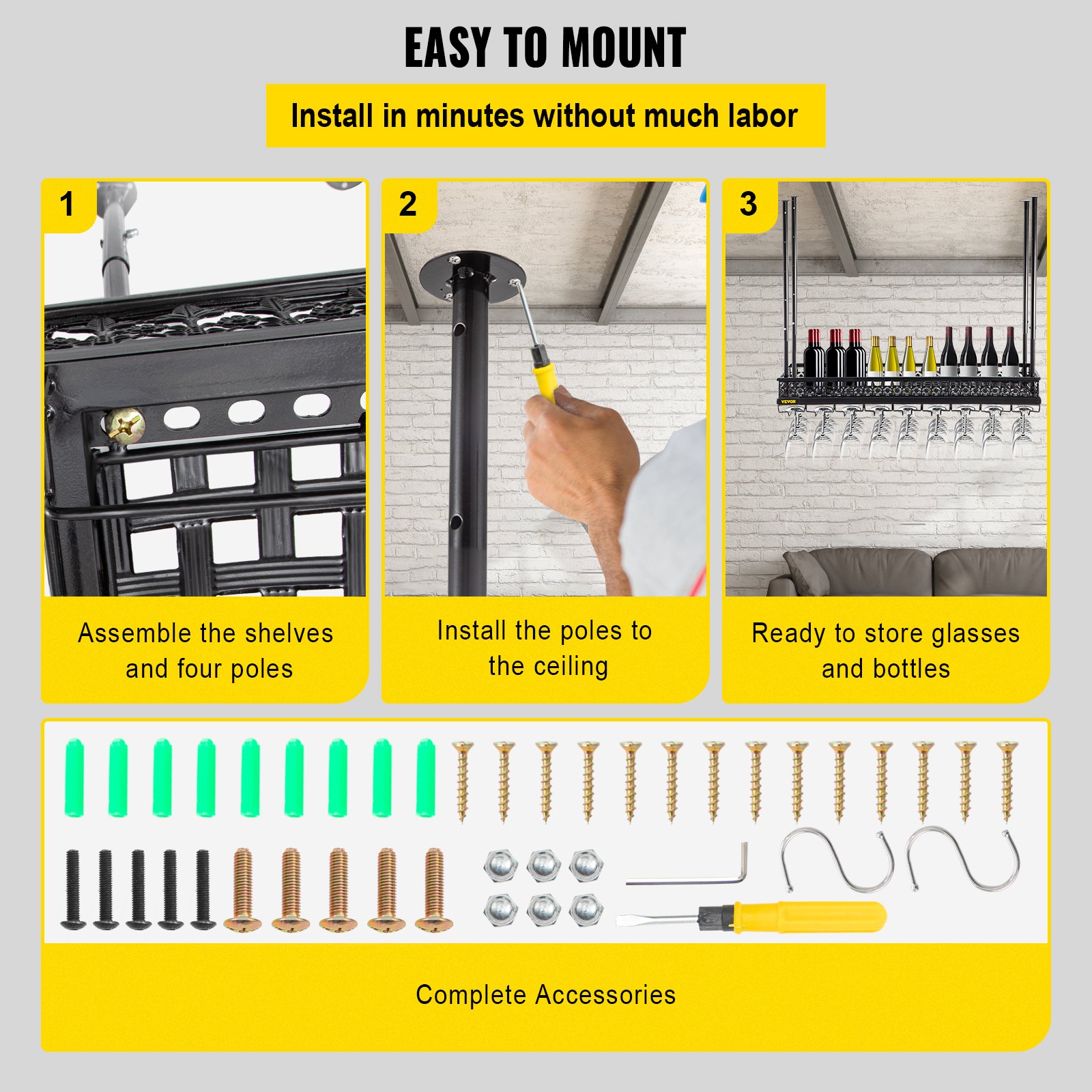 EASY TO MOUNT

Install in minutes without much labor

1

Assemble the shelves and four poles

2

Install the poles to the ceiling

3

VEVOR

Ready to store glasses and bottles

Complete Accessories