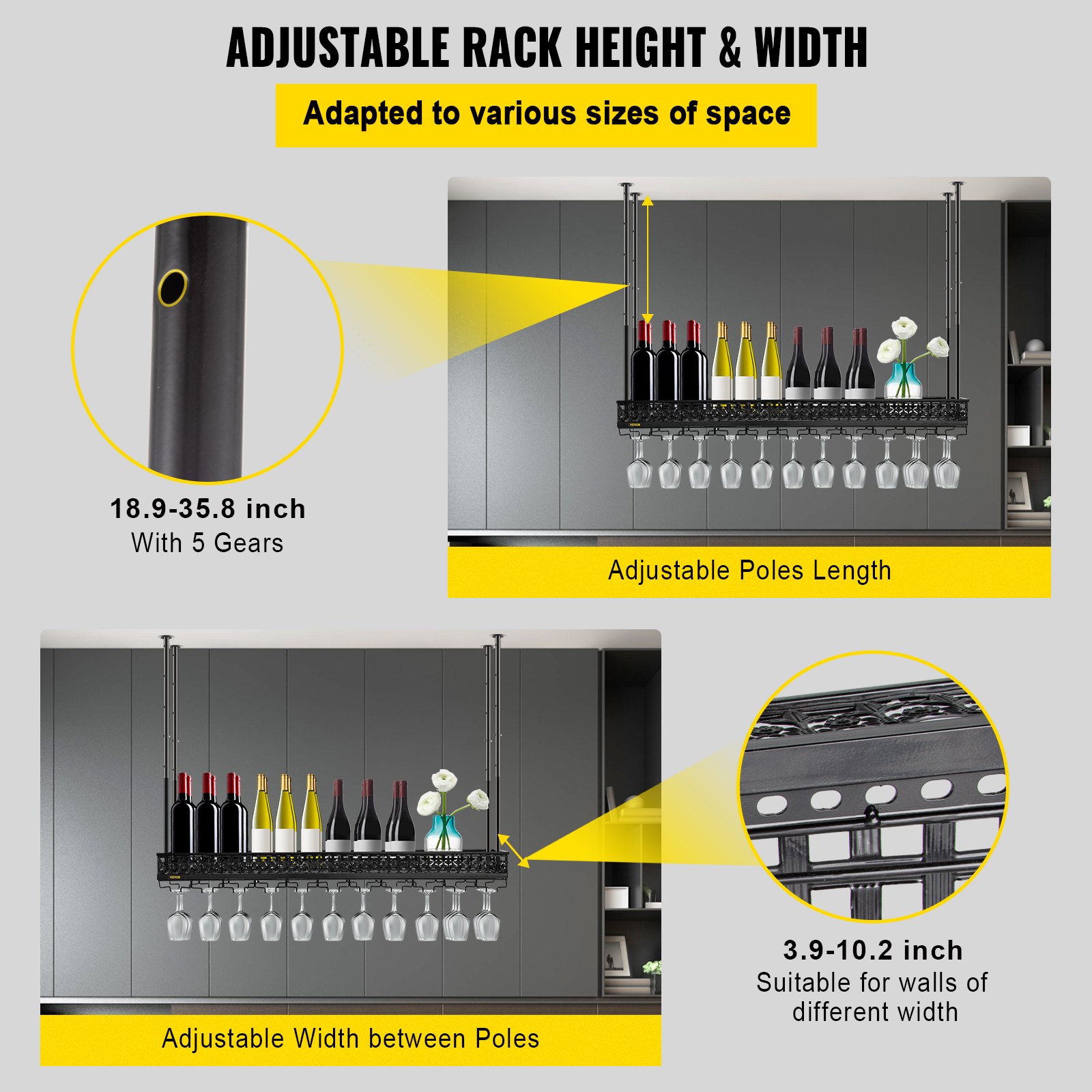 ADJUSTABLE RACK HEIGHT & WIDTH

Adapted to various sizes of space

18.9-35.8 inch
With 5 Gears

VEVOR

Adjustable Poles Length

VEVOR

Adjustable Width between Poles

3.9-10.2 inch
Suitable for walls of different width