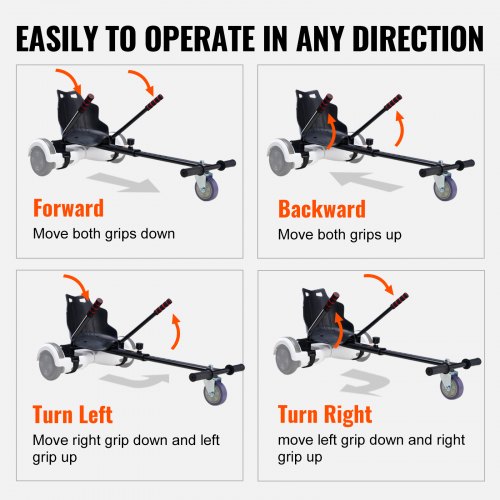 EASILY TO OPERATE IN ANY DIRECTION

Forward
Move both grips down

Backward
Move both grips up

Turn Left
Move right grip down and left grip up

Turn Right
move left grip down and right grip up