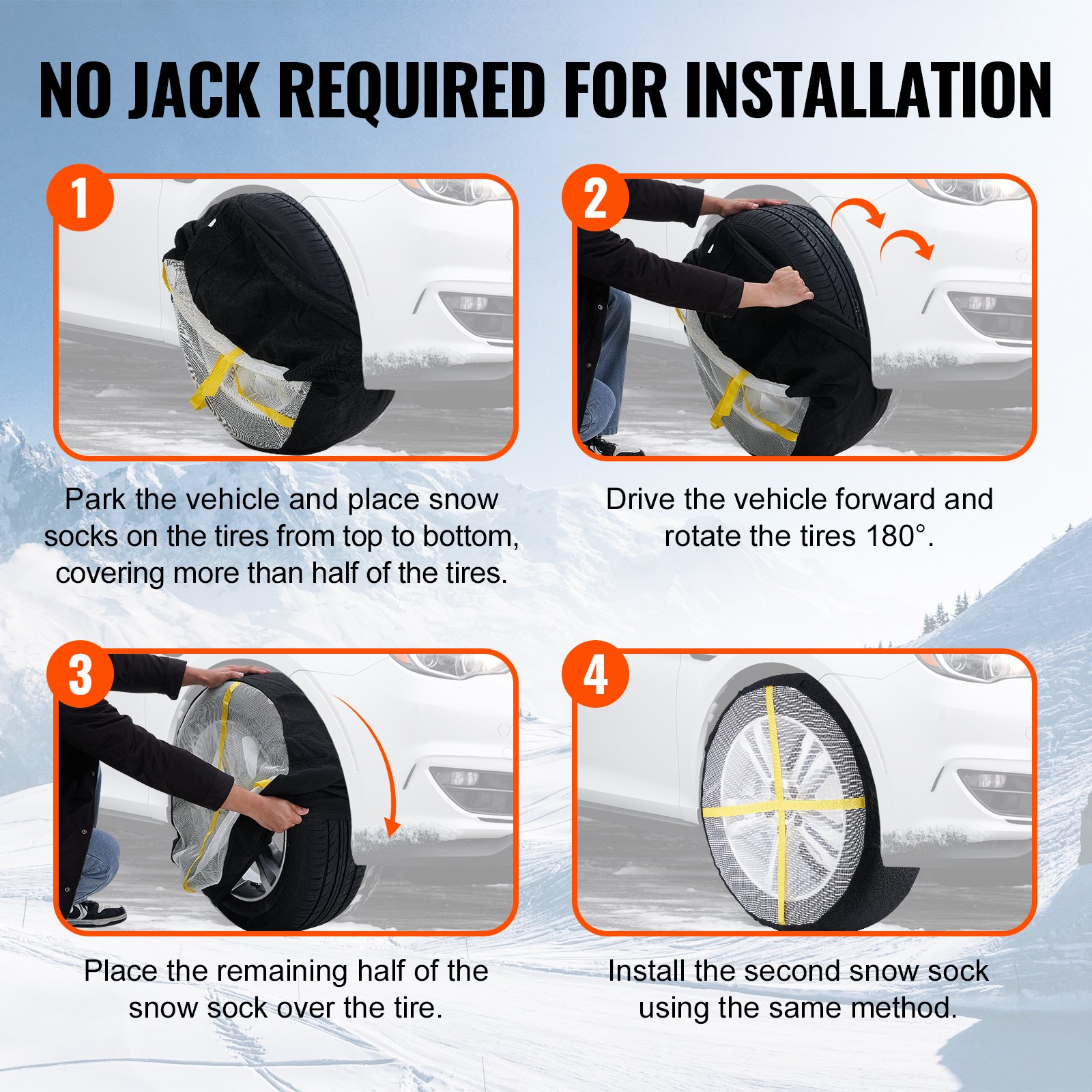 NO JACK REQUIRED FOR INSTALLATION

1

Park the vehicle and place snow socks on the tires from top to bottom, covering more than half of the tires.

2

Drive the vehicle forward and rotate the tires 180°.

3

Place the remaining half of the snow sock over the tire.

4

Install the second snow sock using the same method.