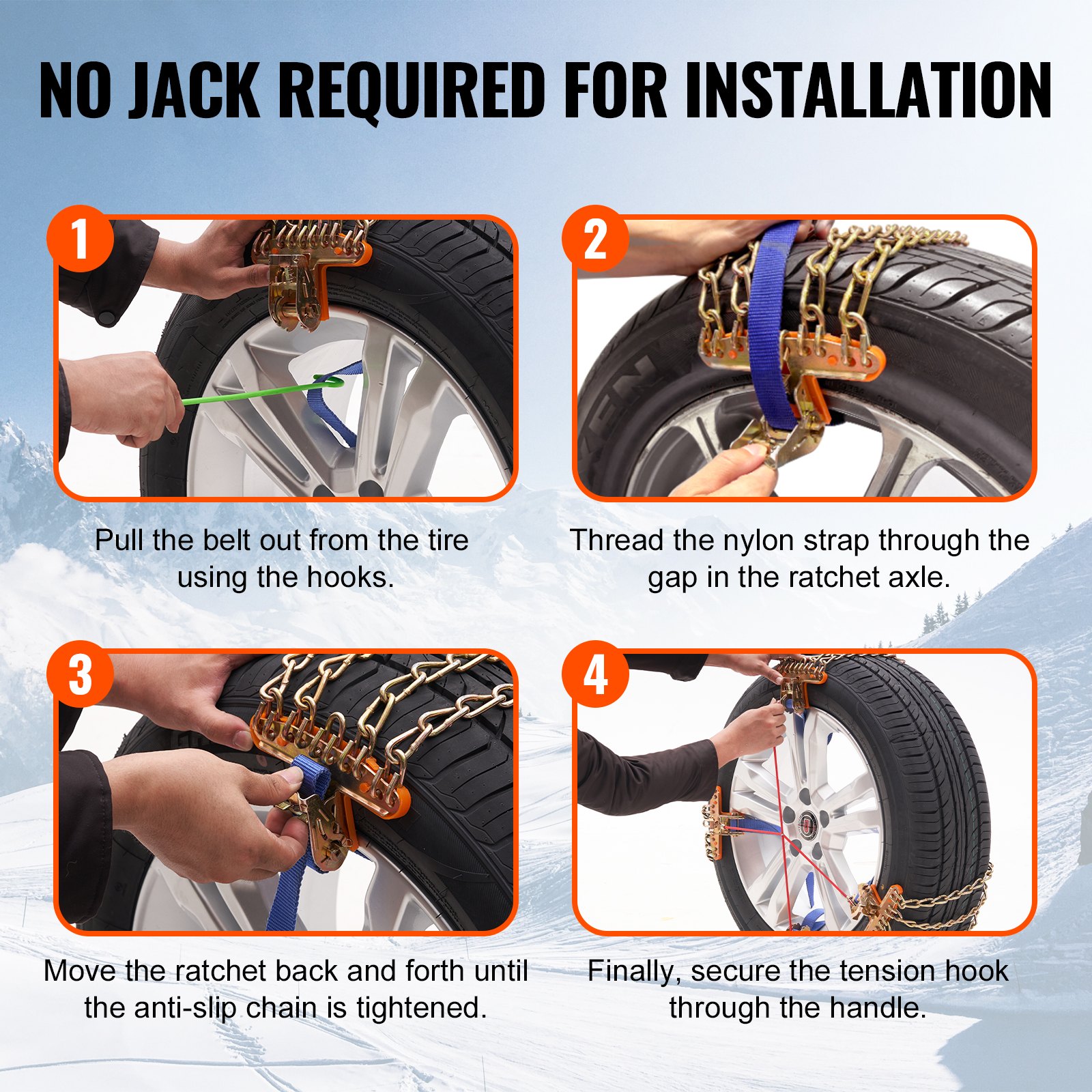 NO JACK REQUIRED FOR INSTALLATION

1

Pull the belt out from the tire using the hooks.

2

Thread the nylon strap through the gap in the ratchet axle.

3

Move the ratchet back and forth until the anti-slip chain is tightened.

4

Finally, secure the tension hook through the handle.