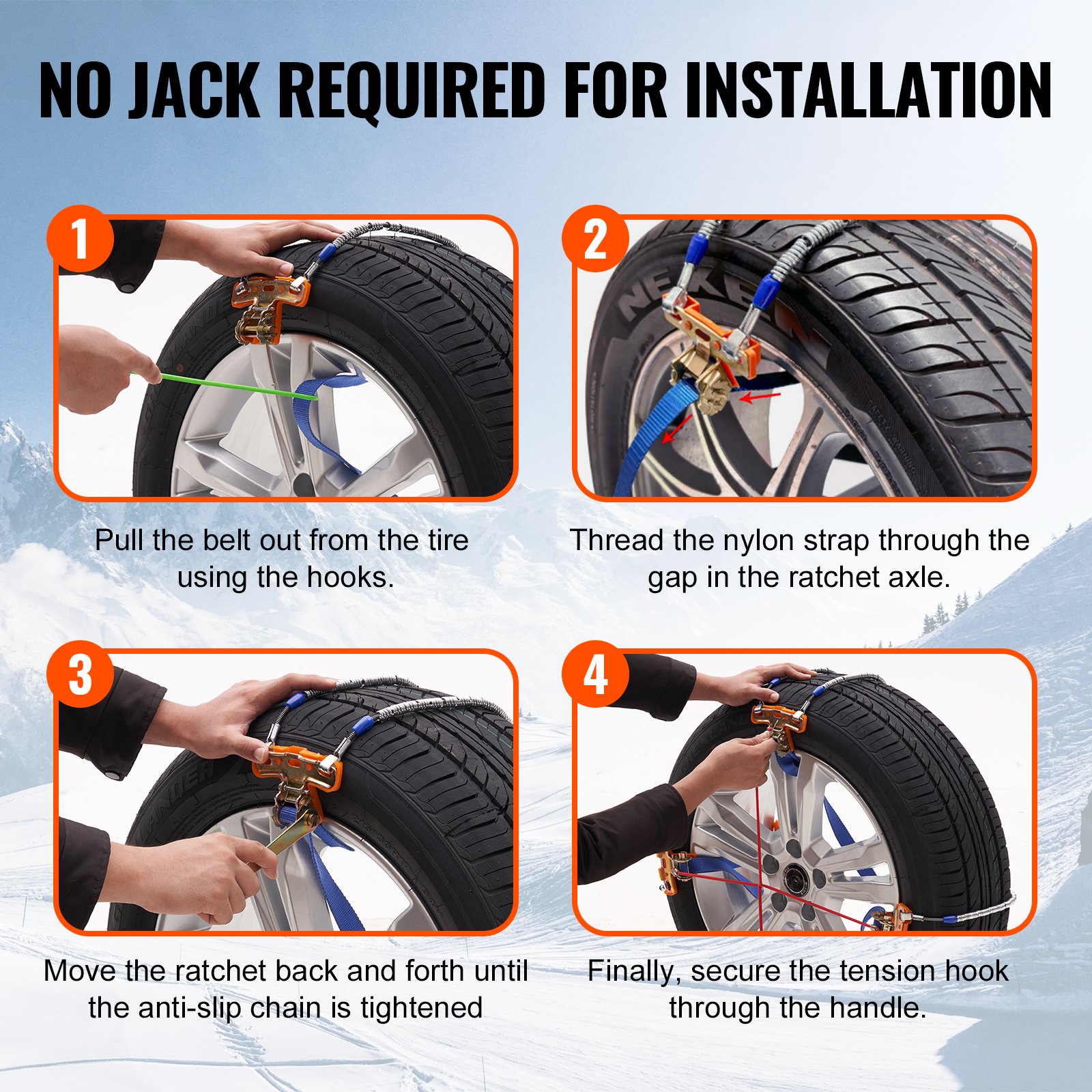 NO JACK REQUIRED FOR INSTALLATION

1

Pull the belt out from the tire using the hooks.

2

Thread the nylon strap through the gap in the ratchet axle.

3

Move the ratchet back and forth until the anti-slip chain is tightened

4

Finally, secure the tension hook through the handle.