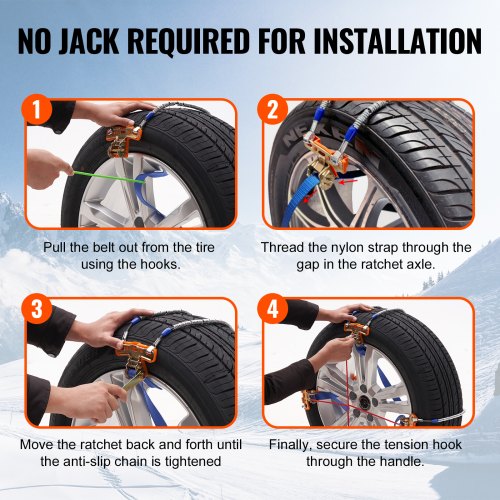 NO JACK REQUIRED FOR INSTALLATION

1

Pull the belt out from the tire using the hooks.

2

Thread the nylon strap through the gap in the ratchet axle.

3

Move the ratchet back and forth until the anti-slip chain is tightened

4

Finally, secure the tension hook through the handle.