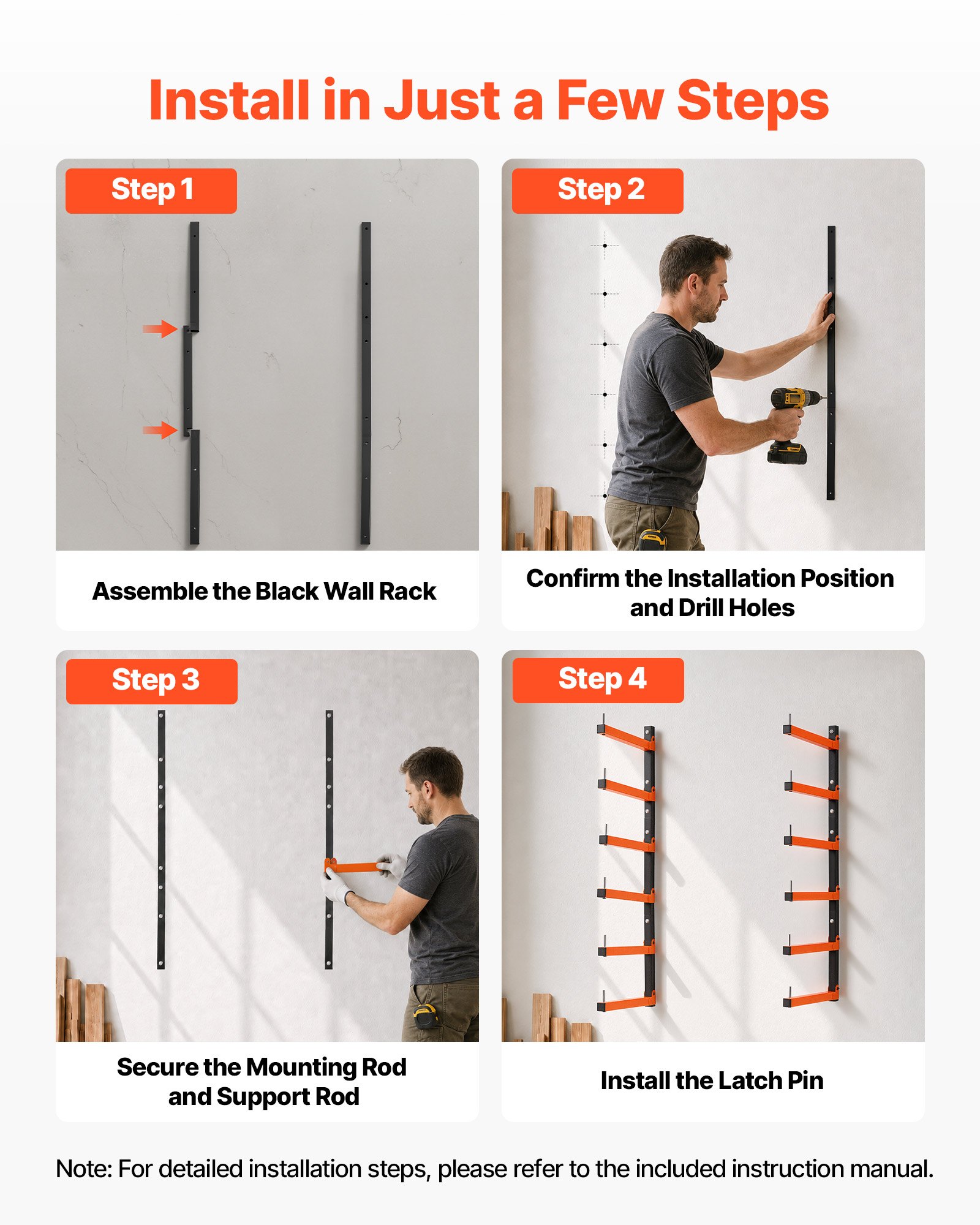 Install in Just a Few Steps

Step 1

Assemble the Black Wall Rack

Step 2

Confirm the Installation Position and Drill Holes

Step 3

Secure the Mounting Rod and Support Rod

Step 4

Install the Latch Pin

Note: For detailed installation steps, please refer to the included instruction manual.