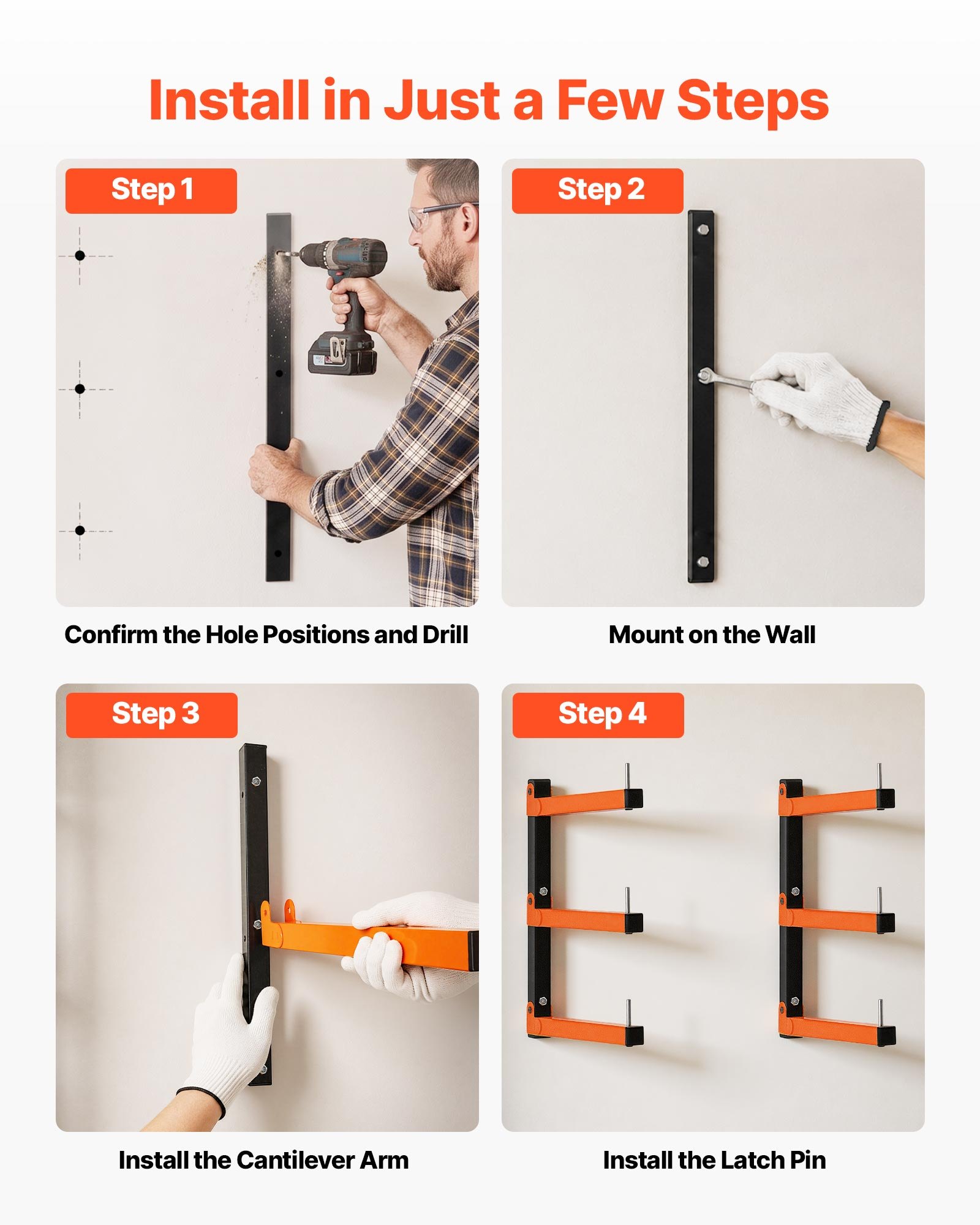 Install in Just a Few Steps

Step 1

Confirm the Hole Positions and Drill

Step 2

Mount on the Wall

Step 3

Install the Cantilever Arm

Step 4

Install the Latch Pin