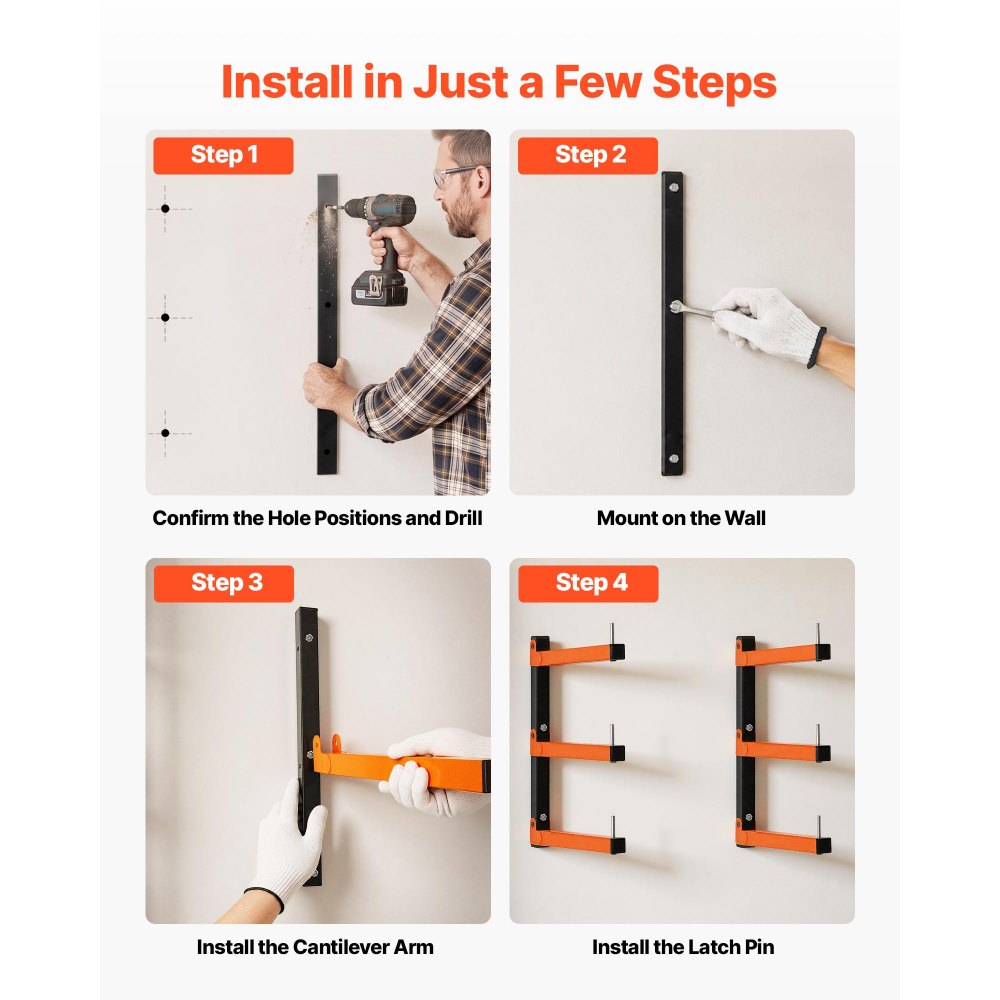 Install in Just a Few Steps

Step 1

Confirm the Hole Positions and Drill

Step 2

Mount on the Wall

Step 3

Install the Cantilever Arm

Step 4

Install the Latch Pin