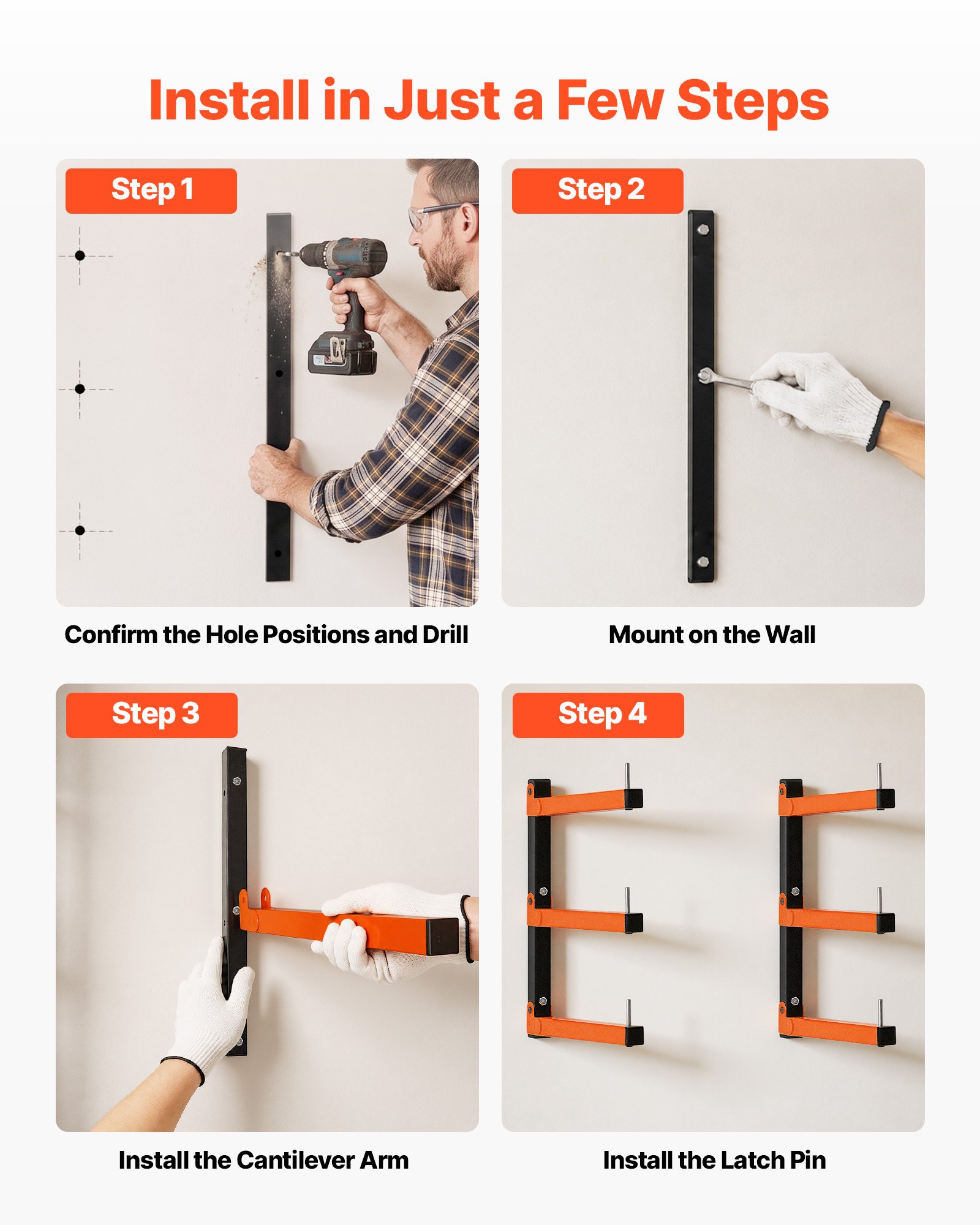 Install in Just a Few Steps

Step 1

Confirm the Hole Positions and Drill

Step 2

Mount on the Wall

Step 3

Install the Cantilever Arm

Step 4

Install the Latch Pin