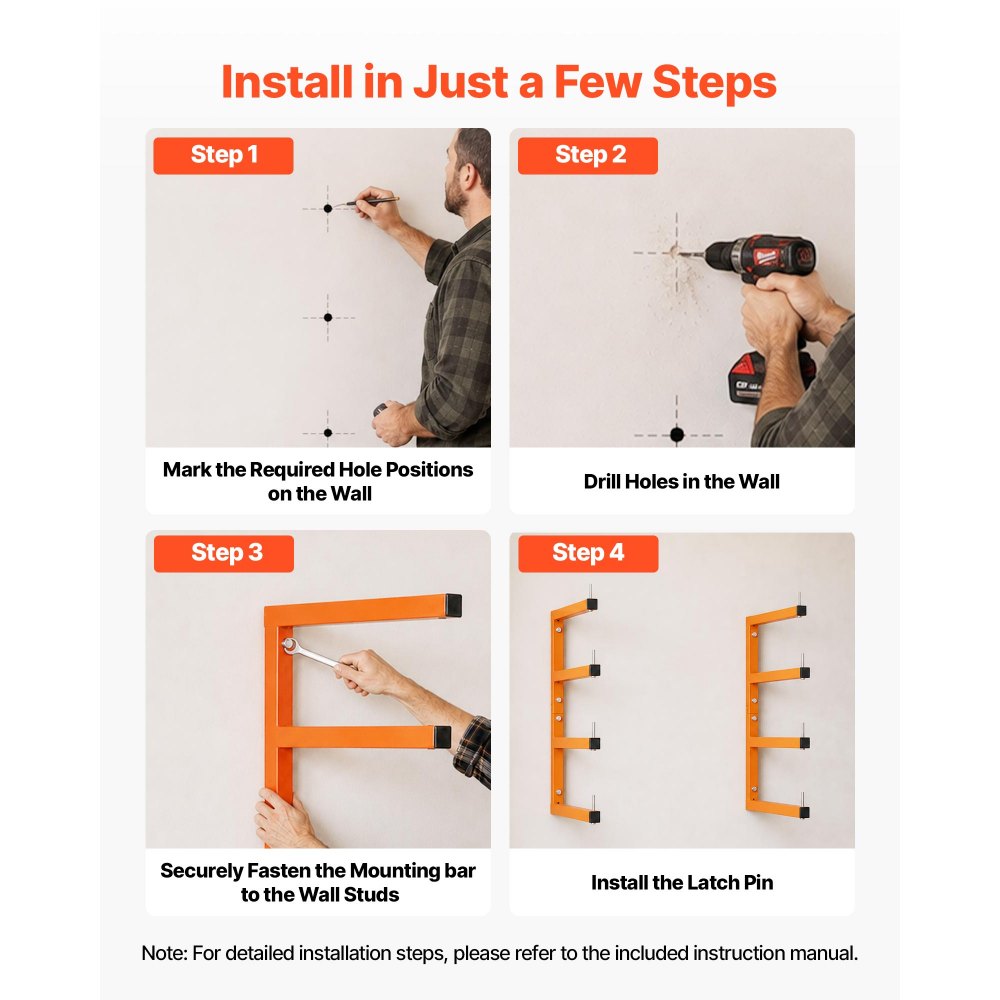 Install in Just a Few Steps

Step 1

Mark the Required Hole Positions on the Wall

Step 2

Drill Holes in the Wall

Step 3

Securely Fasten the Mounting bar to the Wall Studs

Step 4

Install the Latch Pin

Note: For detailed installation steps, please refer to the included instruction manual.