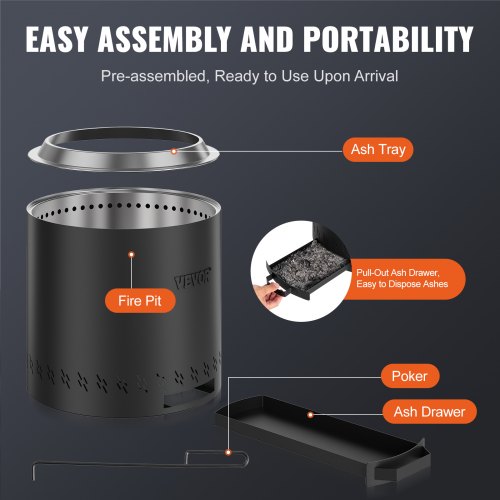 EASY ASSEMBLY AND PORTABILITY

Pre-assembled, Ready to Use Upon Arrival

Ash Tray

VEVOR

Fire Pit

Pull-Out Ash Drawer, Easy to Dispose Ashes

Poker

Ash Drawer