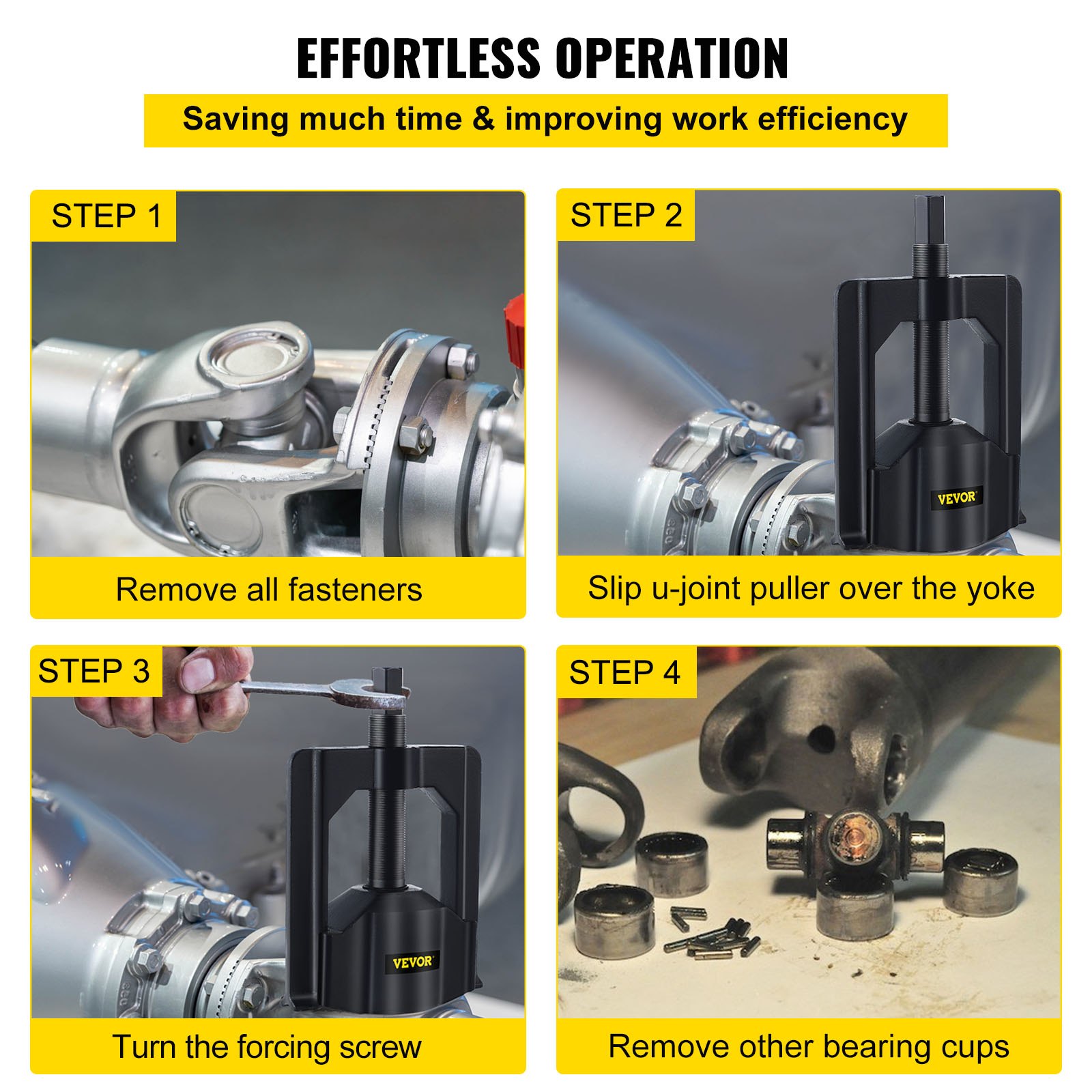 EFFORTLESS OPERATION

Saving much time & improving work efficiency

STEP 1

Remove all fasteners

STEP 2

VEVOR

Slip u-joint puller over the yoke

STEP 3

VEVOR

Turn the forcing screw

STEP 4

Remove other bearing cups