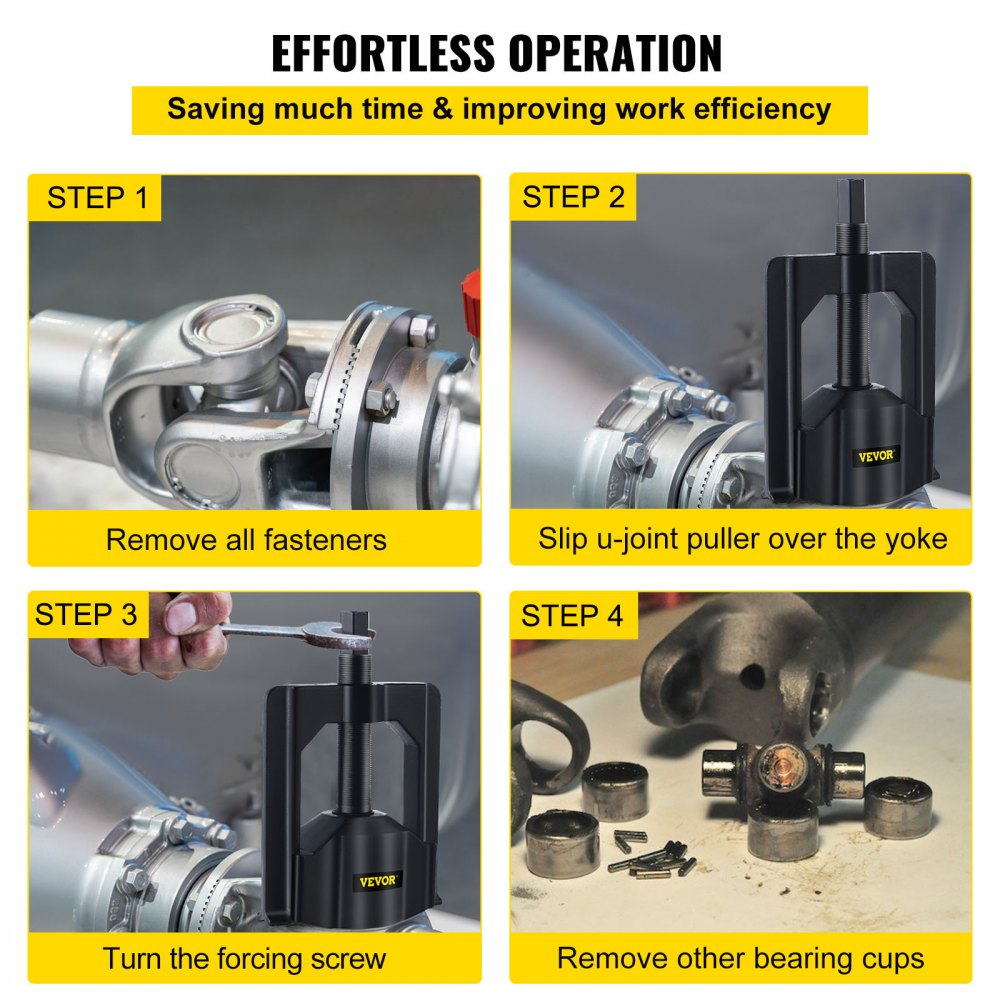 EFFORTLESS OPERATION

Saving much time & improving work efficiency

STEP 1

Remove all fasteners

STEP 2

VEVOR

Slip u-joint puller over the yoke

STEP 3

VEVOR

Turn the forcing screw

STEP 4

Remove other bearing cups