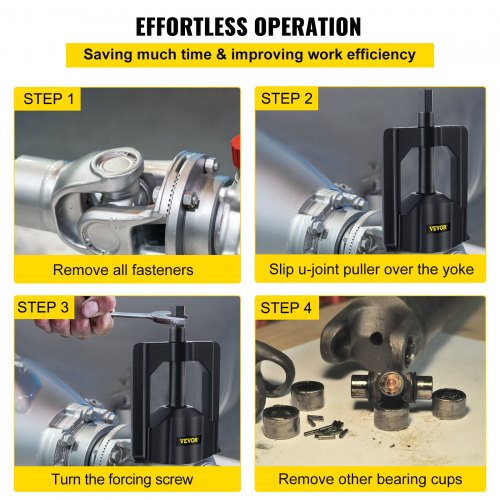 EFFORTLESS OPERATION

Saving much time & improving work efficiency

STEP 1

Remove all fasteners

STEP 2

VEVOR

Slip u-joint puller over the yoke

STEP 3

VEVOR

Turn the forcing screw

STEP 4

Remove other bearing cups