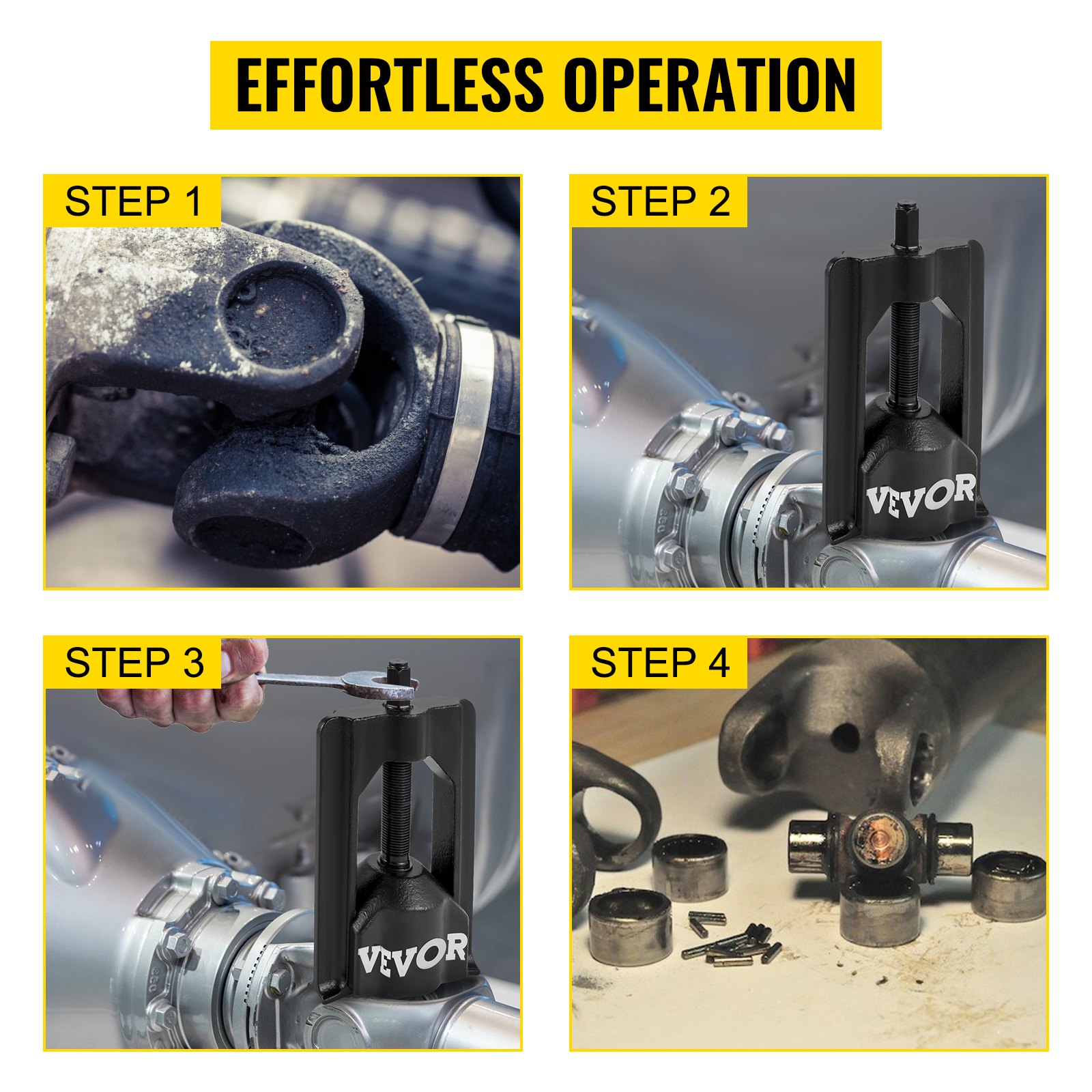 EFFORTLESS OPERATION

STEP 1

STEP 2

VEVOR

STEP 3

VEVOR

STEP 4