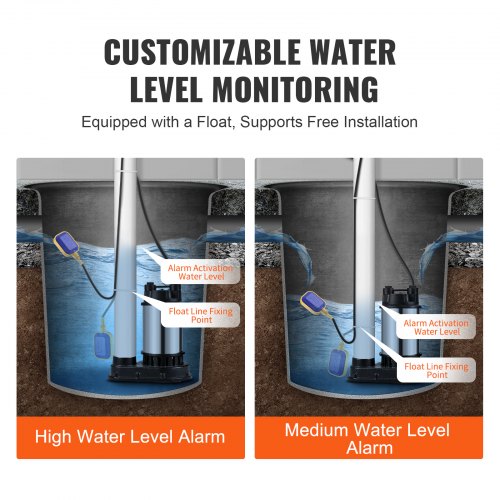 CUSTOMIZABLE WATER LEVEL MONITORING

Equipped with a Float, Supports Free Installation

Alarm Activation Water Level

Float Line Fixing Point

High Water Level Alarm

Alarm Activation Water Level

Float Line Fixing Point

Medium Water Level Alarm