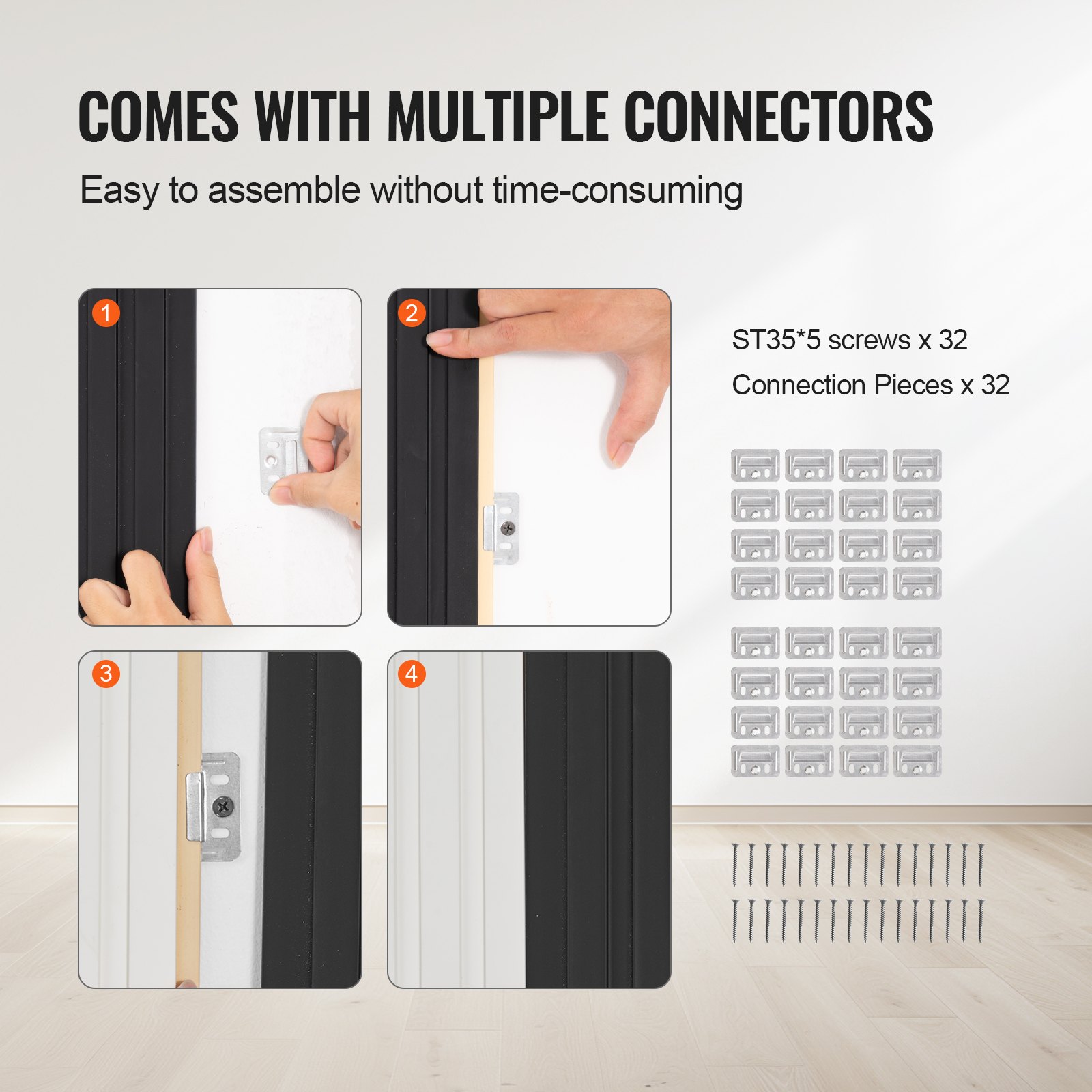 COMES WITH MULTIPLE CONNECTORS

Easy to assemble without time-consuming

1

2

3

4

ST35*5 screws x 32

Connection Pieces x 32