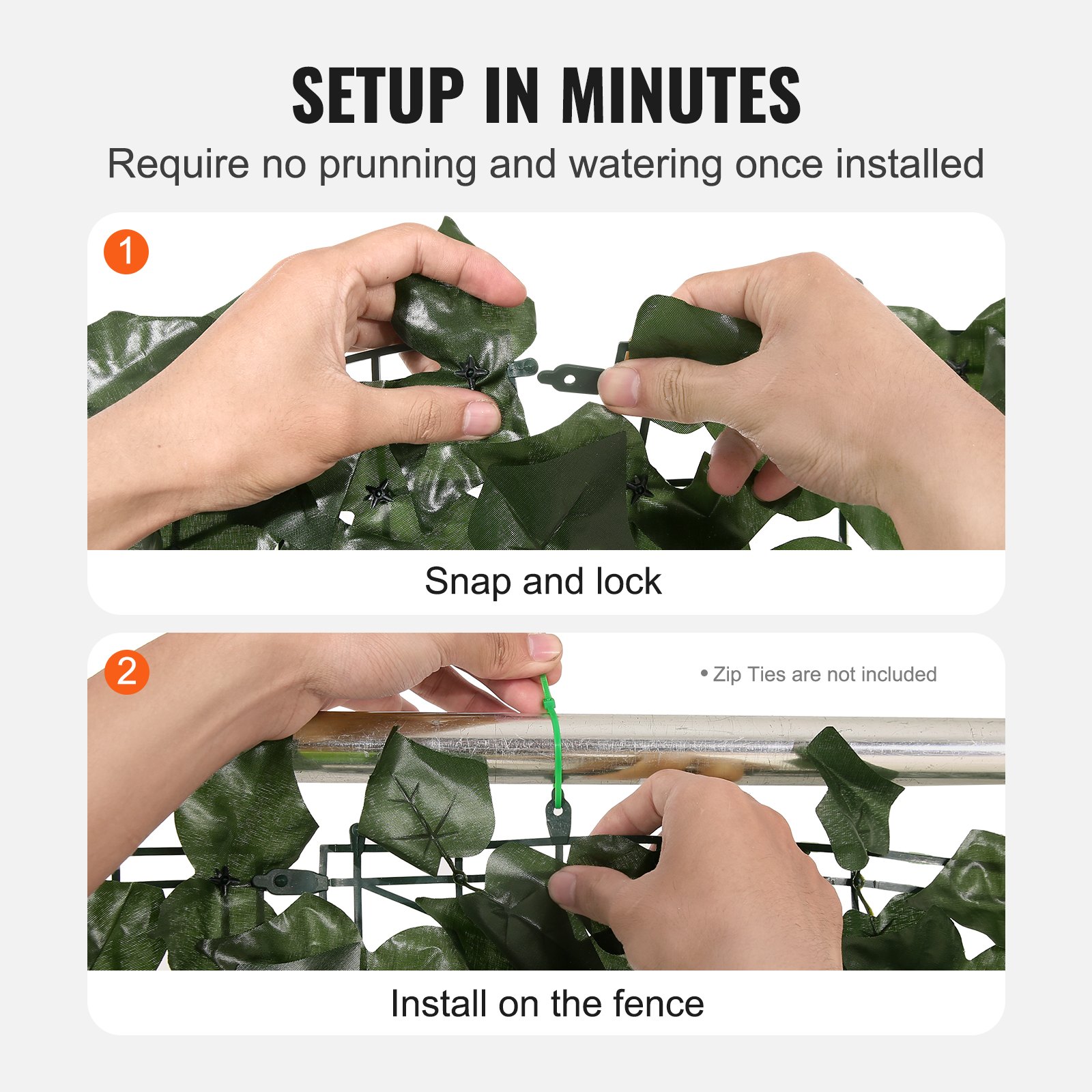 SETUP IN MINUTES

Require no prunning and watering once installed

1

Snap and lock

2

• Zip Ties are not included

Install on the fence