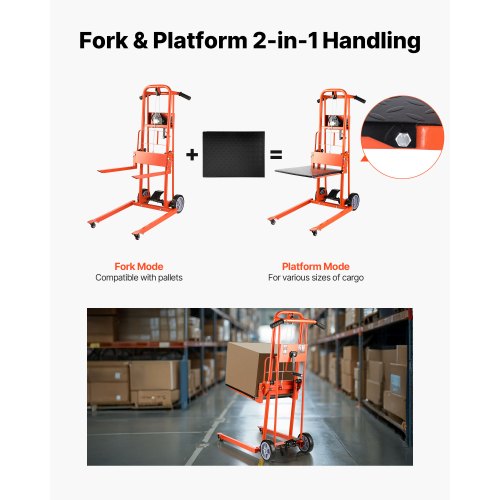 Fork & Platform 2-in-1 Handling

+

=

Fork Mode
Compatible with pallets

Platform Mode
For various sizes of cargo