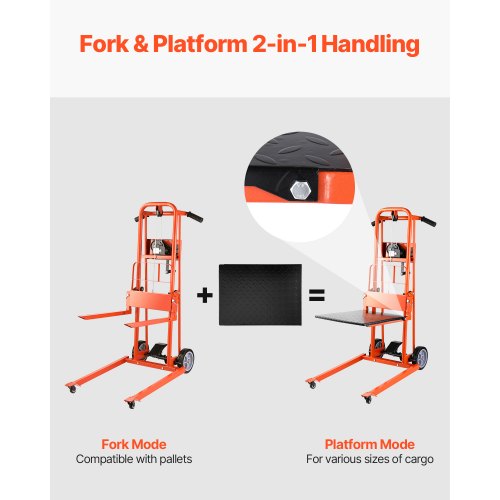 Fork & Platform 2-in-1 Handling

+

=

Fork Mode
Compatible with pallets

Platform Mode
For various sizes of cargo