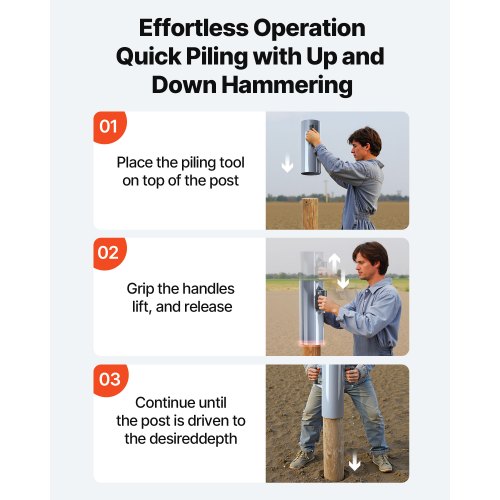 Effortless Operation Quick Piling with Up and Down Hammering

01

Place the piling tool on top of the post

02

Grip the handles lift, and release

03

Continue until the post is driven to the desireddepth