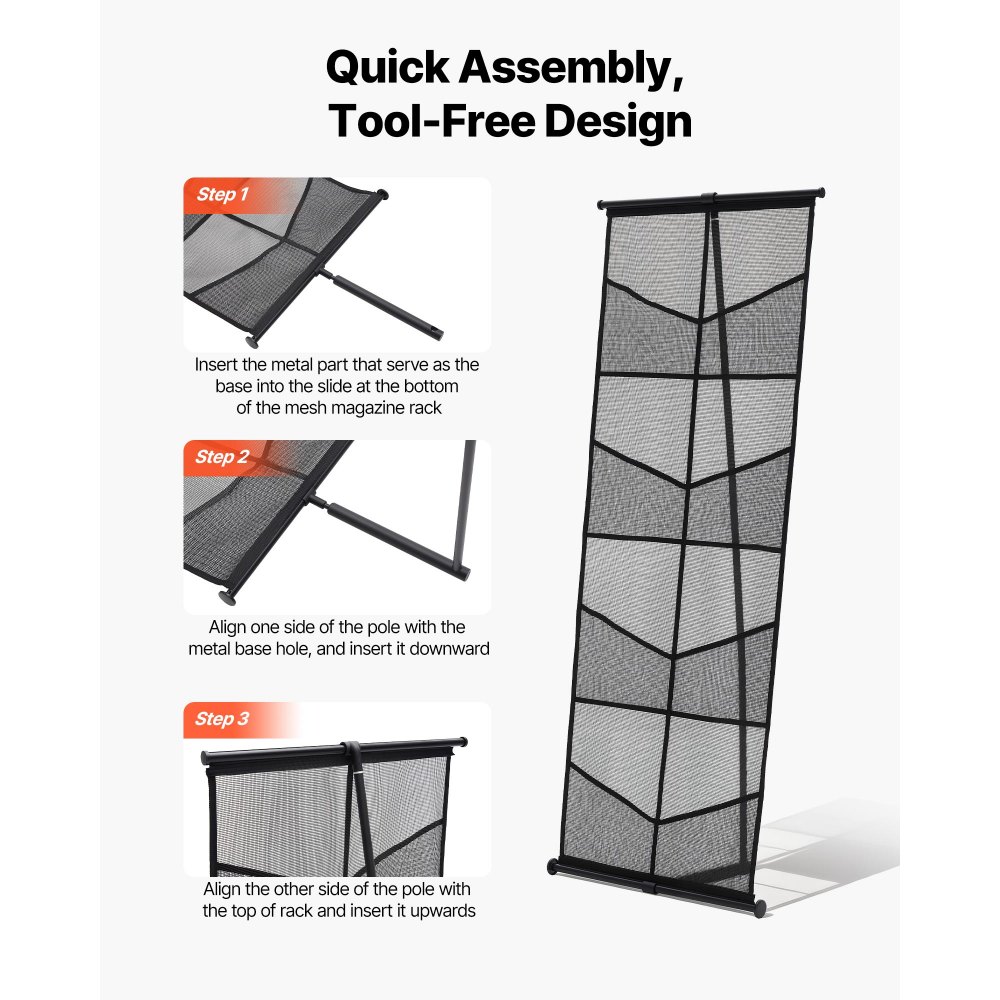 Quick Assembly, Tool-Free Design

Step 1

Insert the metal part that serve as the base into the slide at the bottom of the mesh magazine rack

Step 2

Align one side of the pole with the metal base hole, and insert it downward

Step 3

Align the other side of the pole with the top of rack and insert it upwards