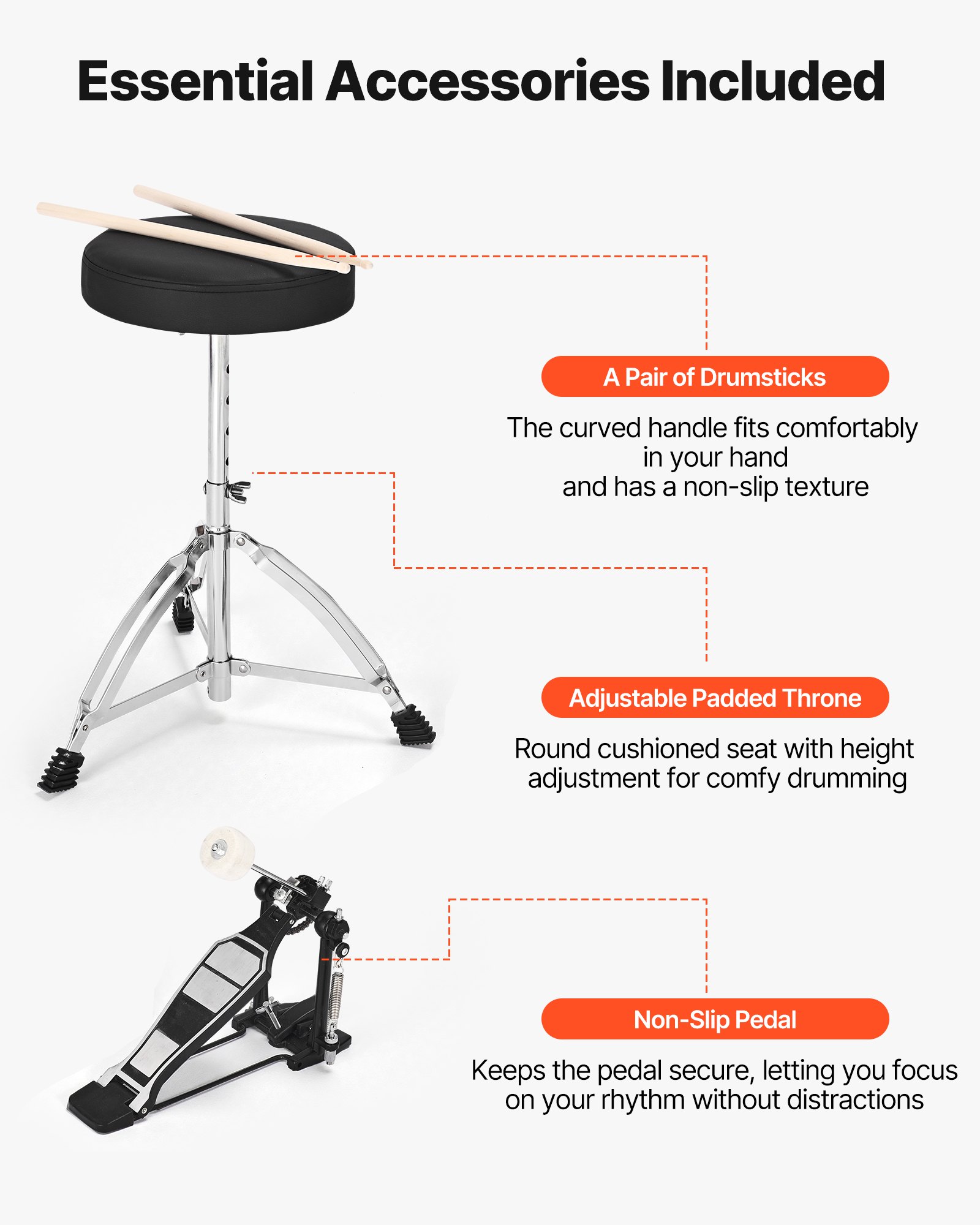 Essential Accessories Included

A Pair of Drumsticks

The curved handle fits comfortably in your hand and has a non-slip texture

Adjustable Padded Throne

Round cushioned seat with height adjustment for comfy drumming

Non-Slip Pedal

Keeps the pedal secure, letting you focus on your rhythm without distractions