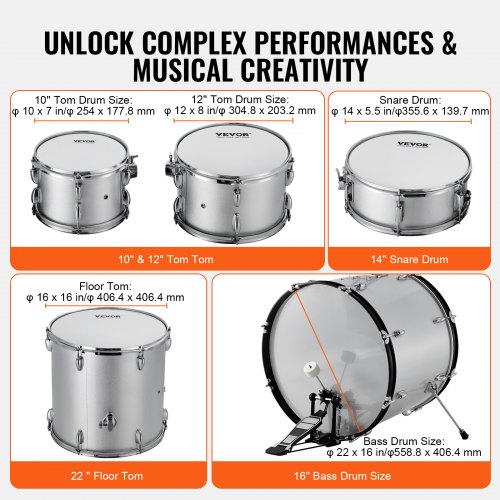 UNLOCK COMPLEX PERFORMANCES & MUSICAL CREATIVITY

10" Tom Drum Size:
φ 10 x 7 in/φ 254 x 177.8 mm

VEVOR

12" Tom Drum Size:
φ 12 x 8 in/φ 304.8 x 203.2 mm

VEVOR

10" & 12" Tom Tom

Snare Drum:
φ 14 x 5.5 in/φ355.6 x 139.7 mm

VEVOR

14" Snare Drum

Floor Tom:
φ 16 x 16 in/φ 406.4 x 406.4 mm

VEVOR

22 " Floor Tom

Bass Drum Size:
φ 22 x 16 in/φ558.8 x 406.4 mm

16" Bass Drum Size