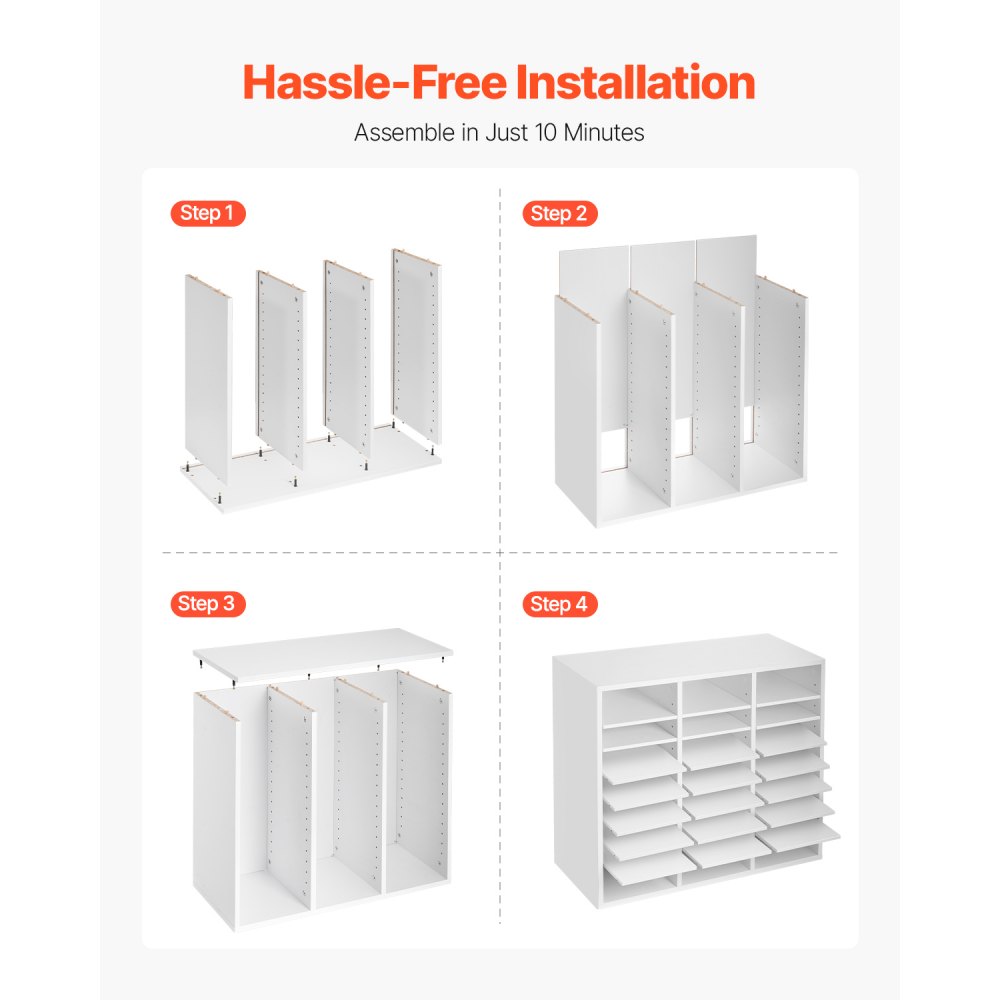 Hassle-Free Installation

Assemble in Just 10 Minutes

Step 1

Step 2

Step 3

Step 4