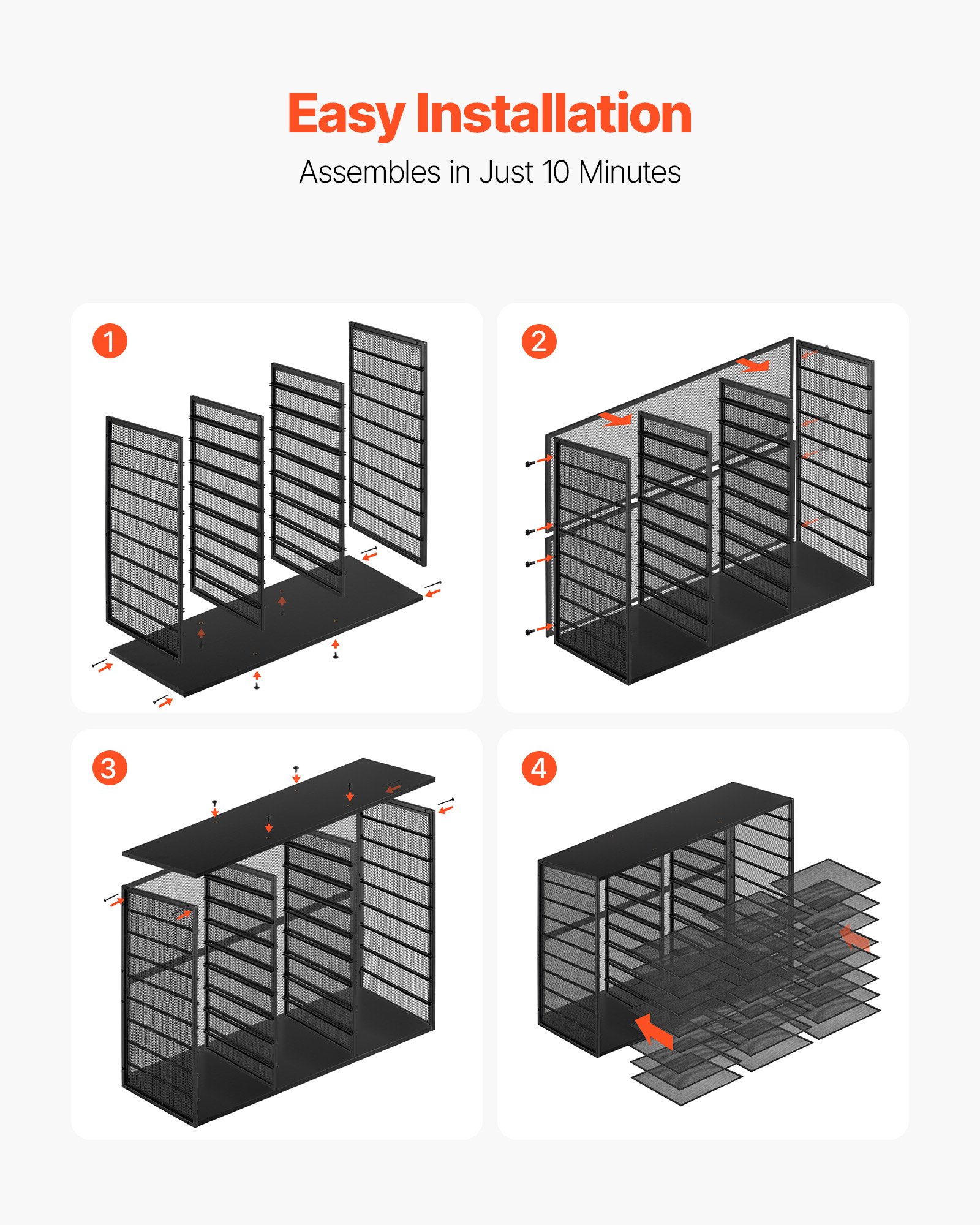 Easy Installation

Assembles in Just 10 Minutes

1

2

3

4