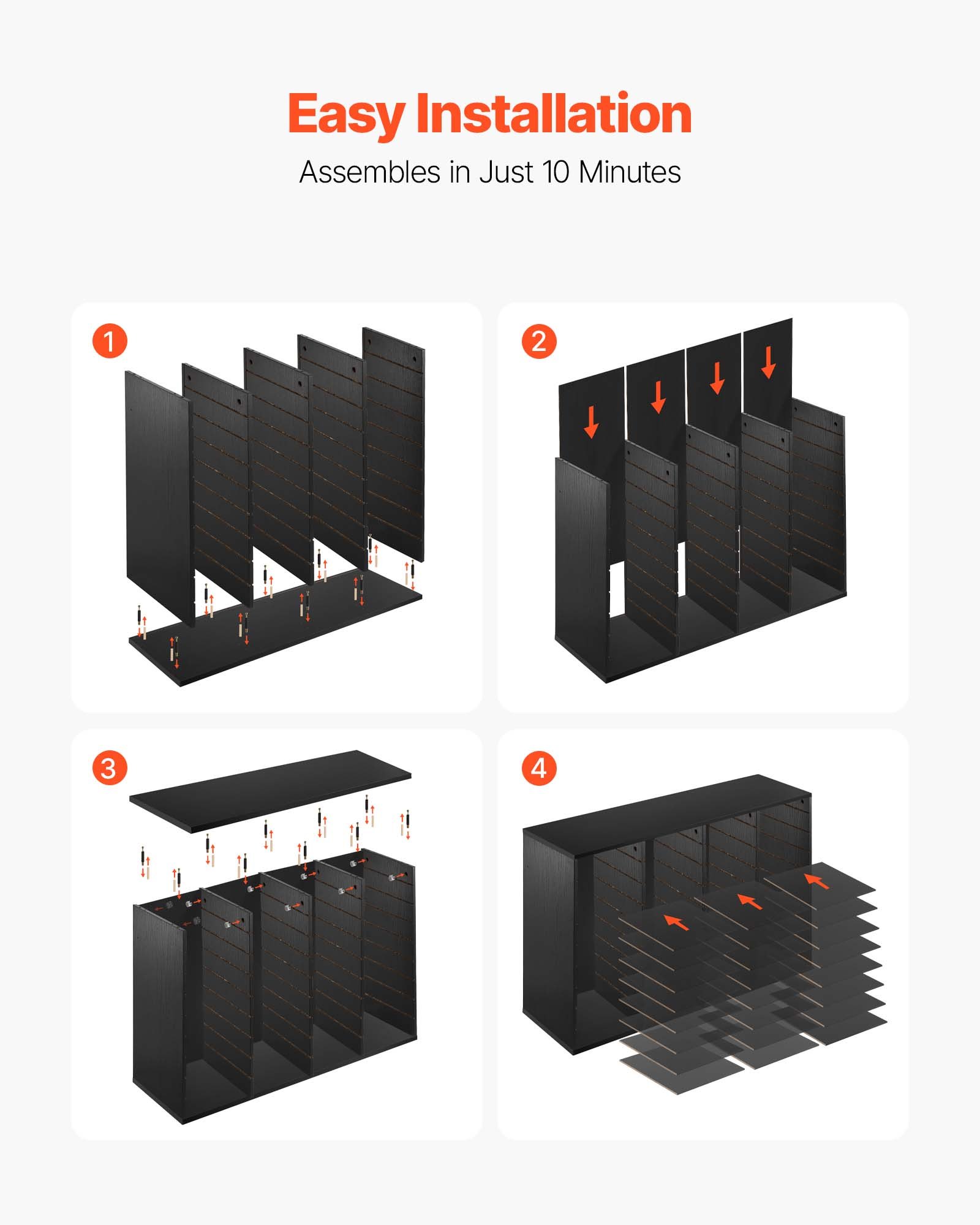 Easy Installation

Assembles in Just 10 Minutes

1

2

3

4