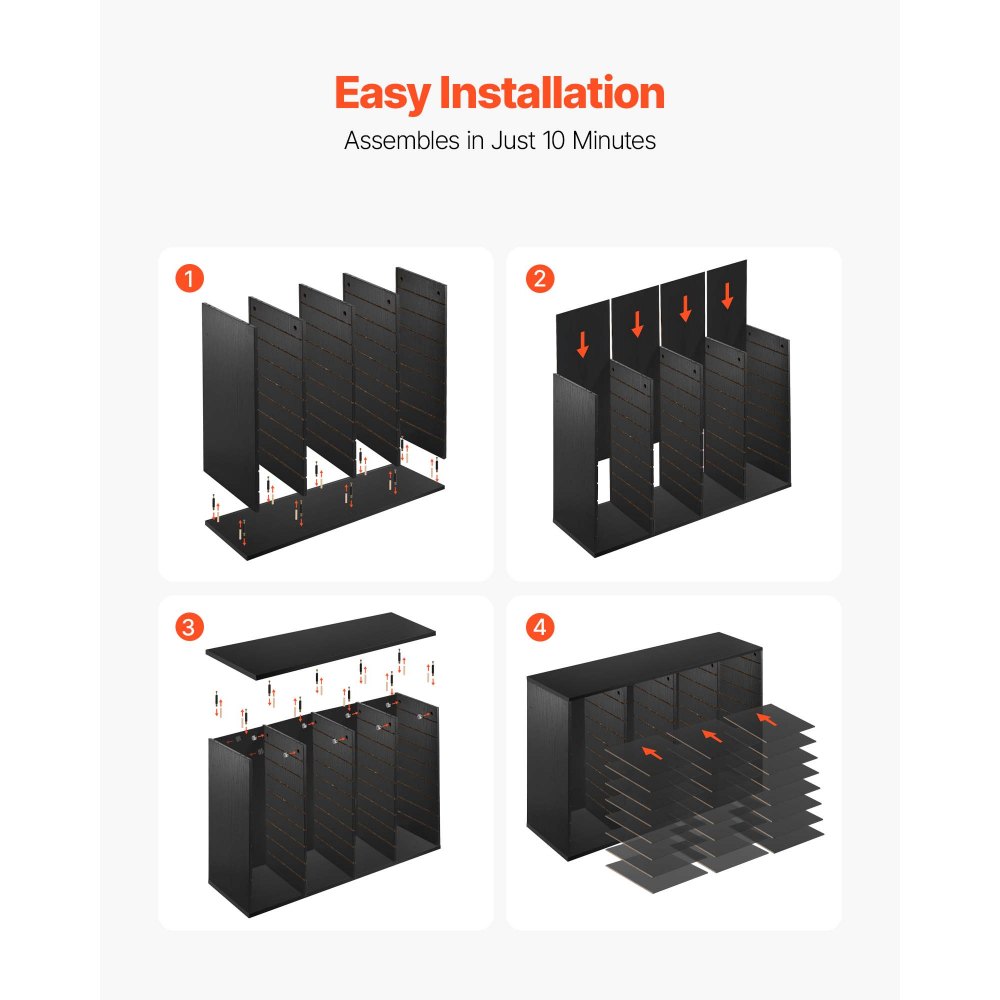 Easy Installation
Assembles in Just 10 Minutes

1

2

3

4