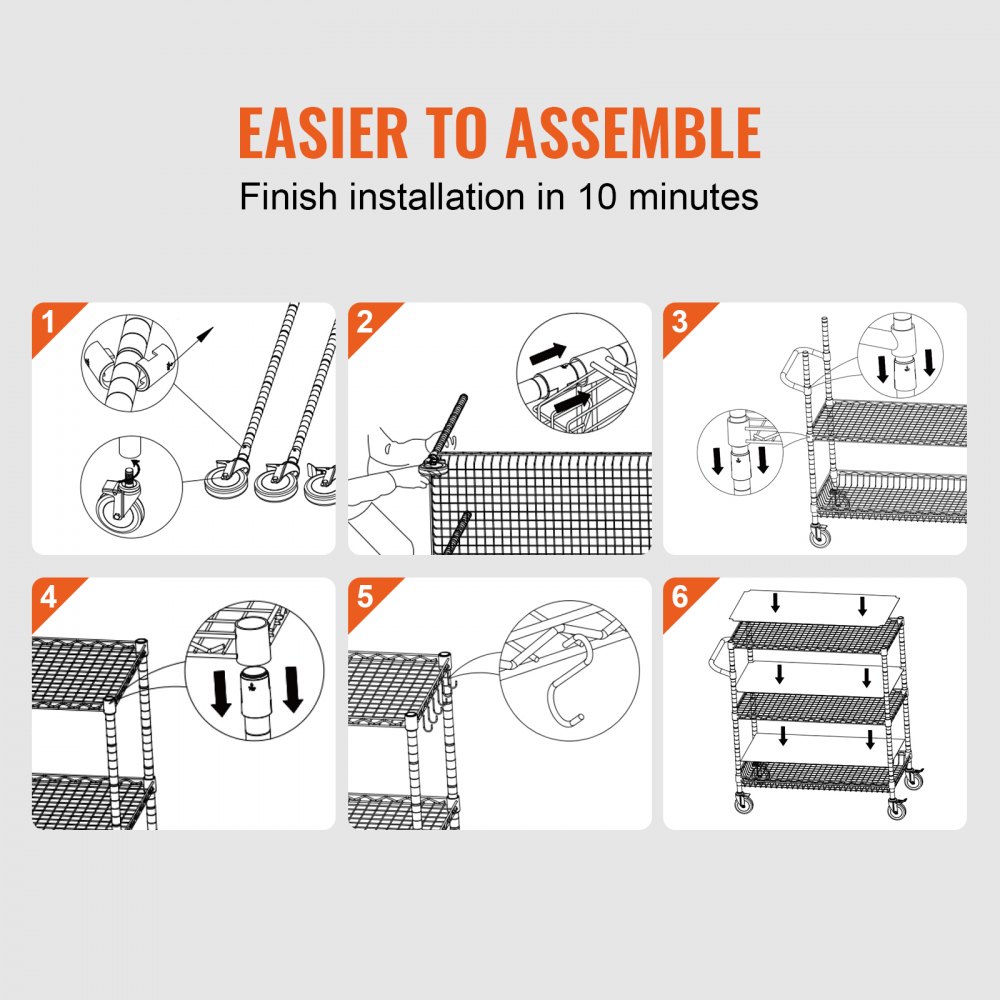 EASIER TO ASSEMBLE

Finish installation in 10 minutes

1

2

3

4

5

6