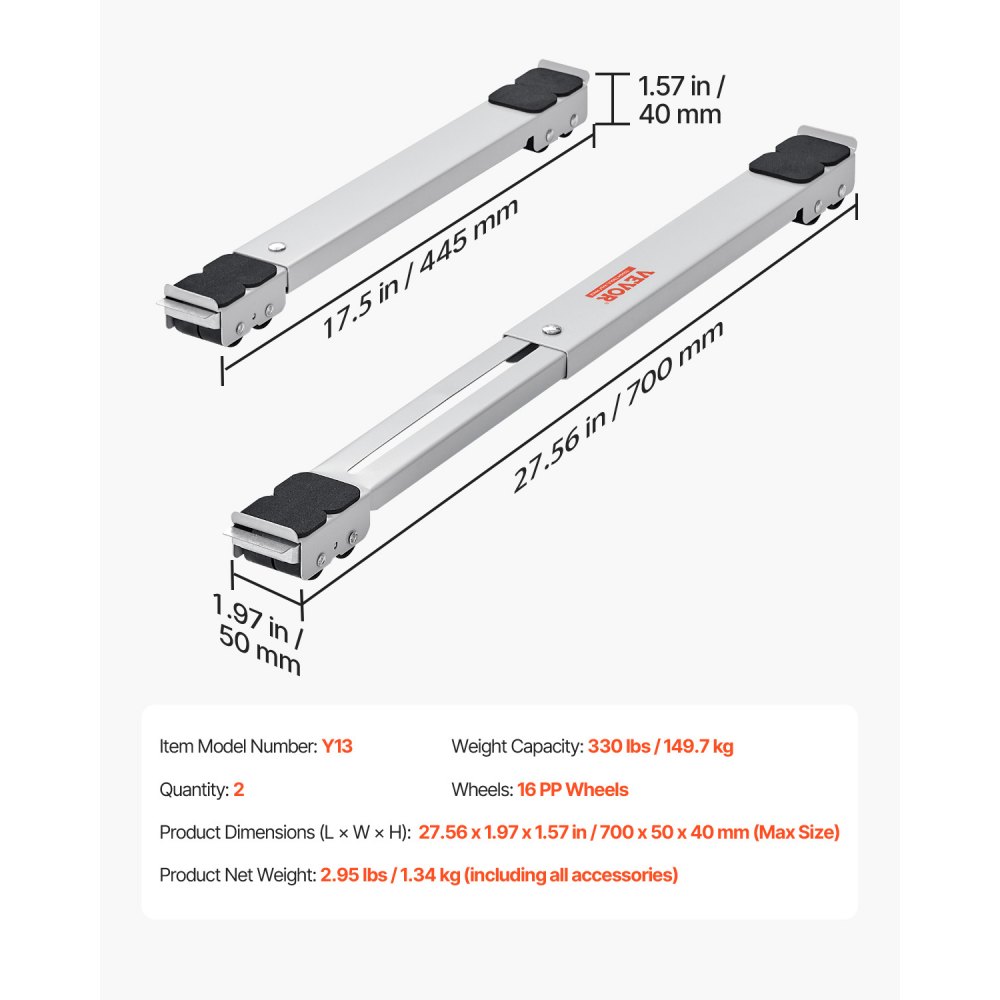 1.57 in / 40 mm

17.5 in / 445 mm

VEVOR

27.56 in / 700 mm

1.97 in / 50 mm

Item Model Number: Y13

Weight Capacity: 330 lbs / 149.7 kg

Quantity: 2

Wheels: 16 PP Wheels

Product Dimensions (L × W × H): 27.56 x 1.97 x 1.57 in / 700 x 50 x 40 mm (Max Size)

Product Net Weight: 2.95 lbs / 1.34 kg (including all accessories)