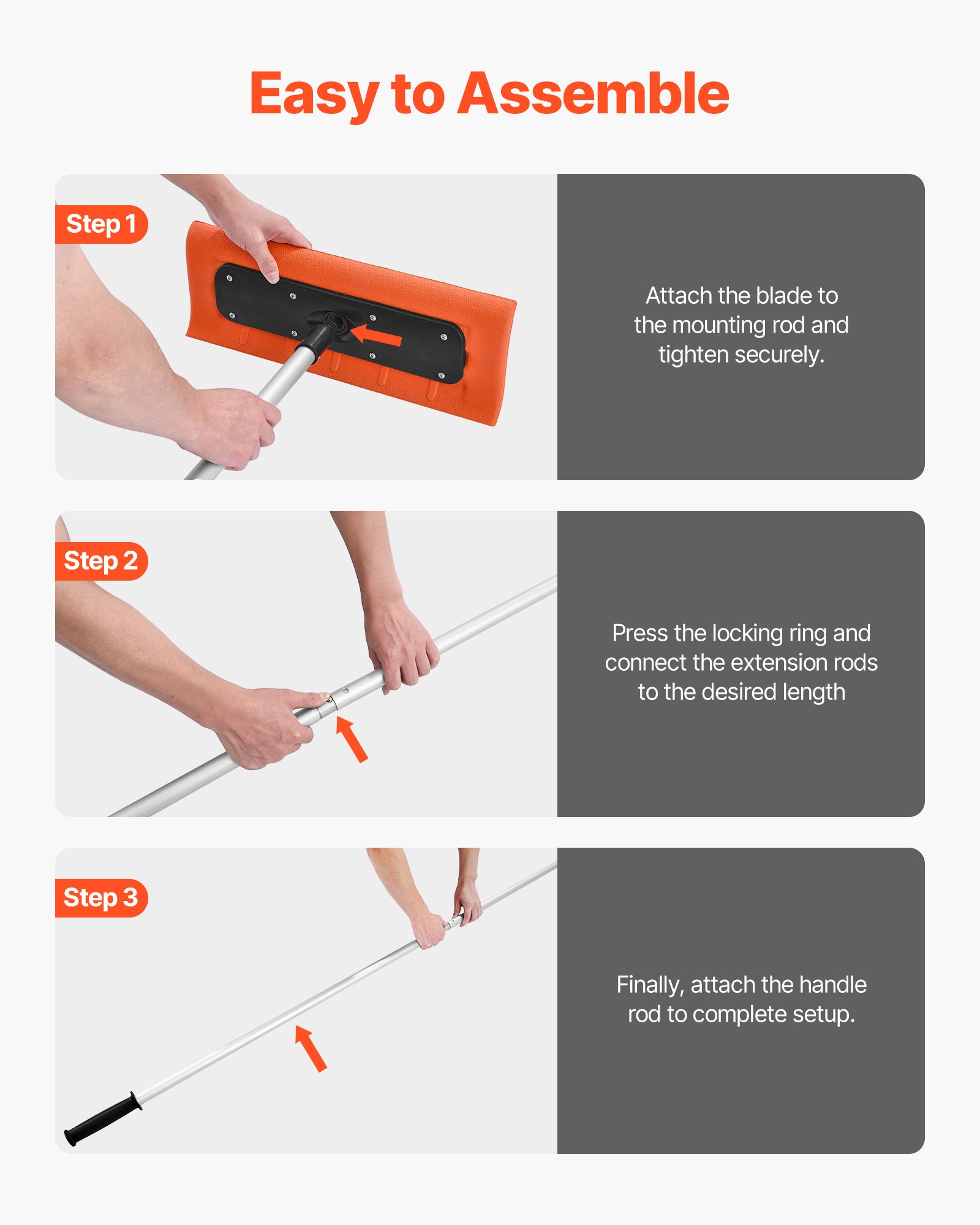 Easy to Assemble

Step 1

Attach the blade to the mounting rod and tighten securely.

Step 2

Press the locking ring and connect the extension rods to the desired length

Step 3

Finally, attach the handle rod to complete setup.