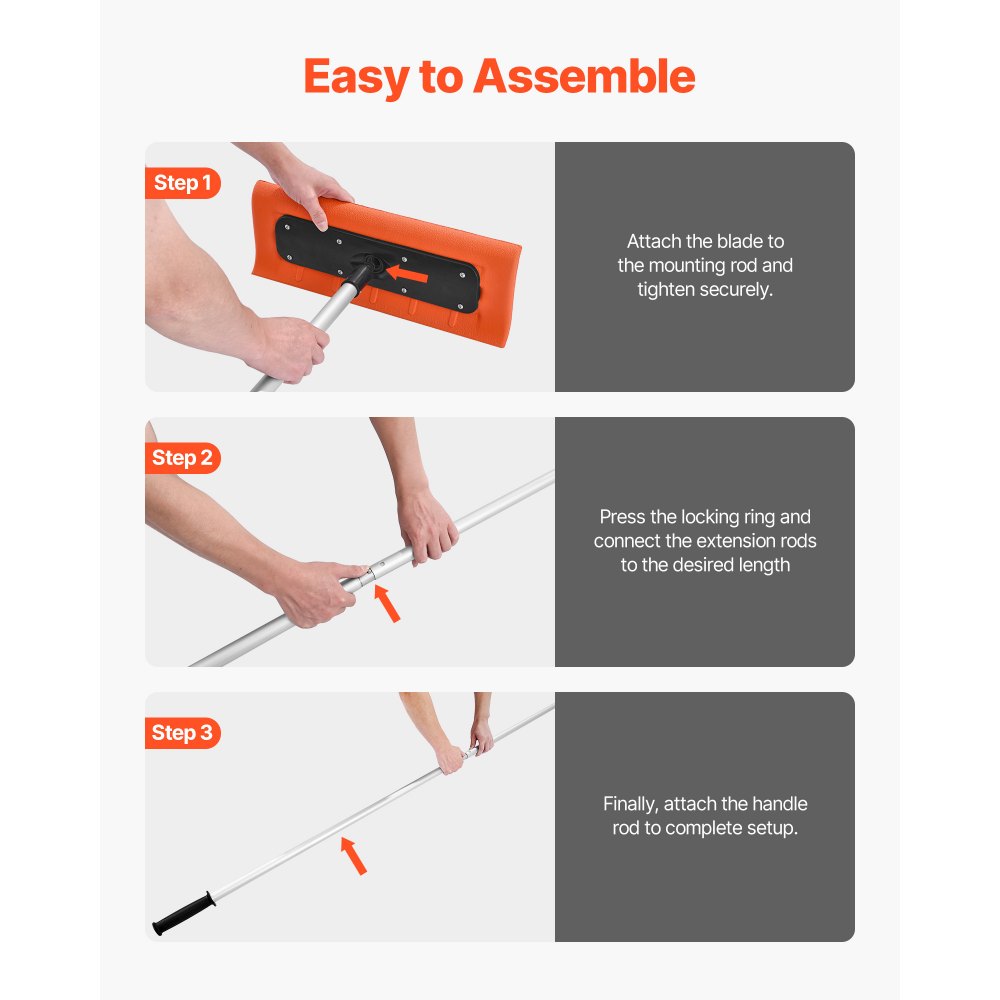 Easy to Assemble

Step 1

Attach the blade to the mounting rod and tighten securely.

Step 2

Press the locking ring and connect the extension rods to the desired length

Step 3

Finally, attach the handle rod to complete setup.