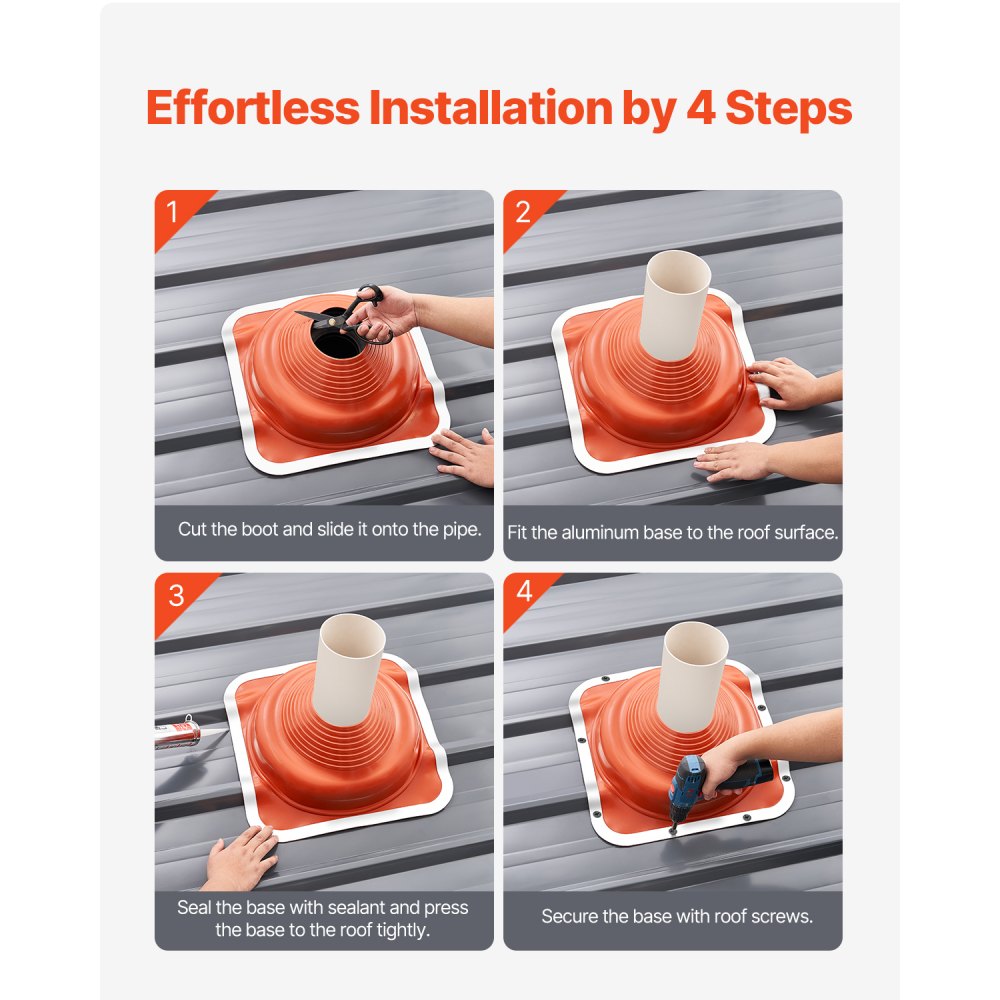 Effortless Installation by 4 Steps

1

Cut the boot and slide it onto the pipe.

2

Fit the aluminum base to the roof surface.

3

Seal the base with sealant and press the base to the roof tightly.

4

Secure the base with roof screws.