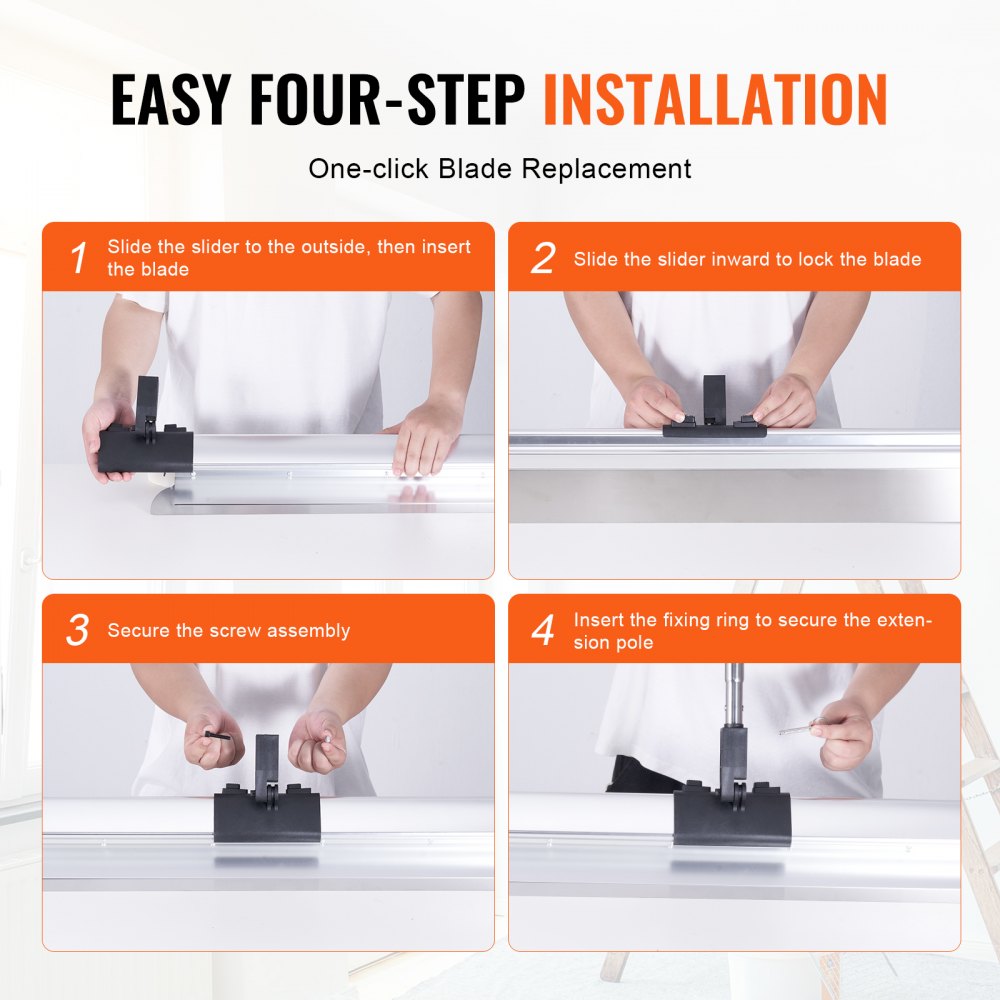 EASY FOUR-STEP INSTALLATION

One-click Blade Replacement

1 Slide the slider to the outside, then insert the blade

2 Slide the slider inward to lock the blade

3 Secure the screw assembly

4 Insert the fixing ring to secure the extension pole