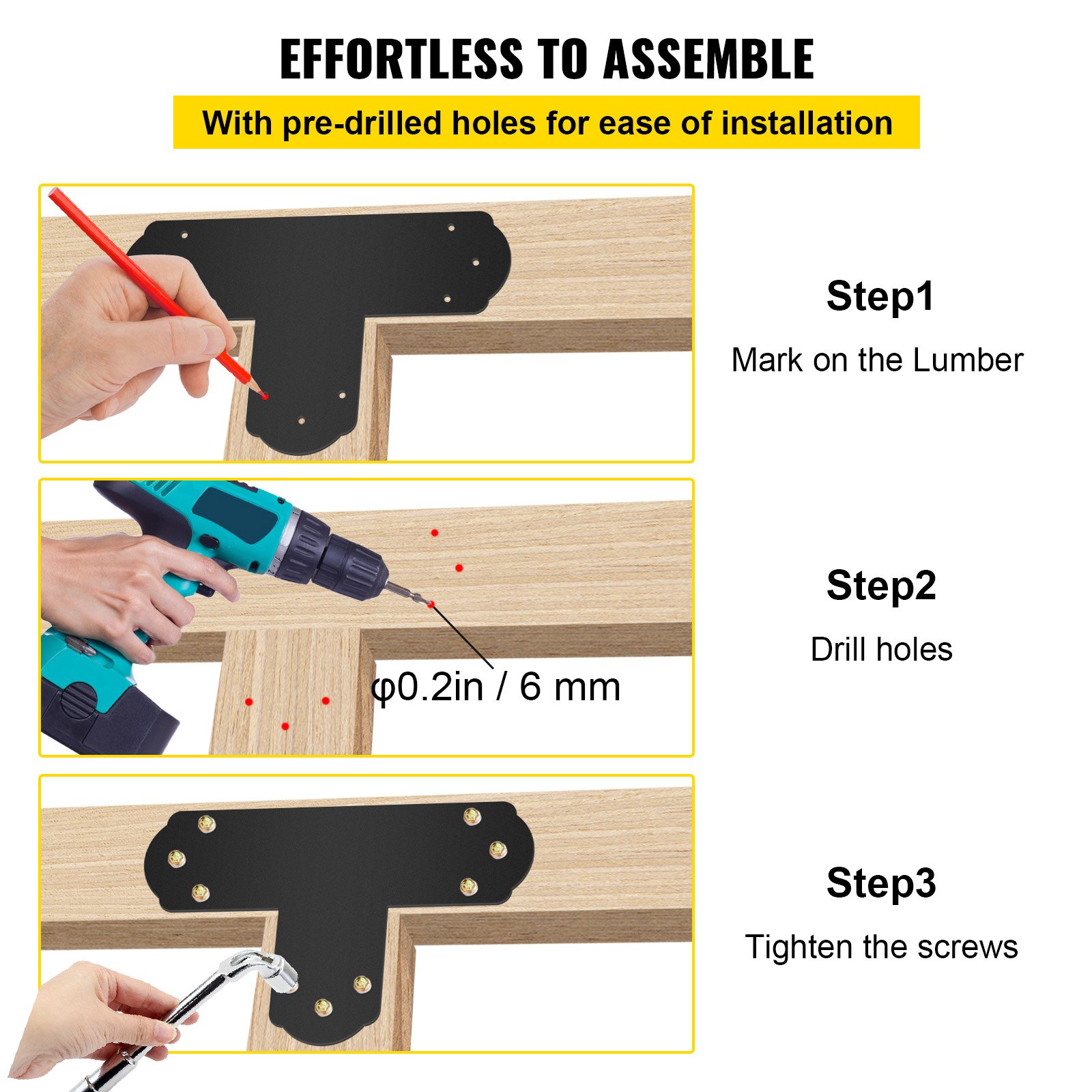 EFFORTLESS TO ASSEMBLE

With pre-drilled holes for ease of installation

Step1

Mark on the Lumber

φ0.2in / 6 mm

Step2

Drill holes

Step3

Tighten the screws