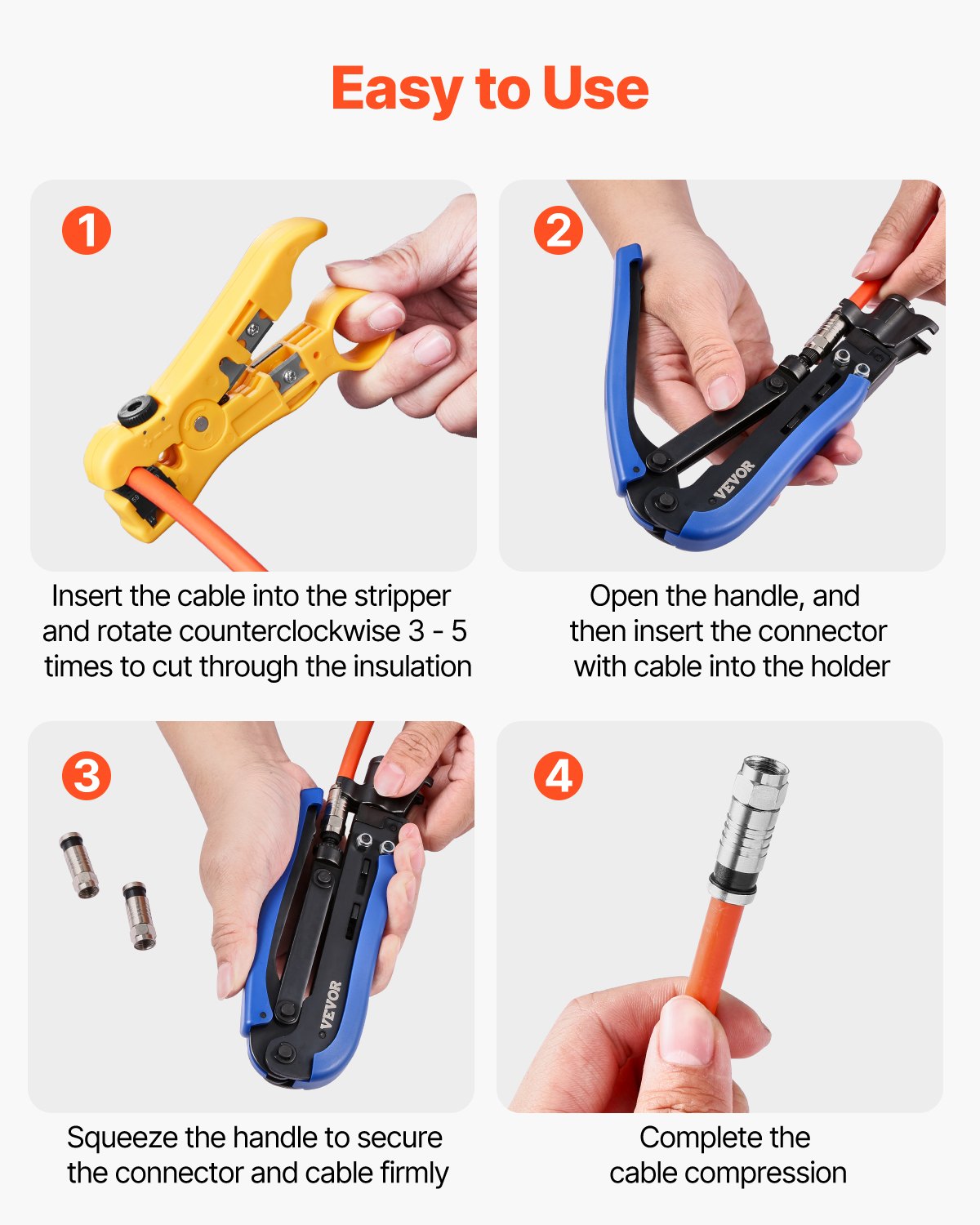 Easy to Use

1

Insert the cable into the stripper and rotate counterclockwise 3 - 5 times to cut through the insulation

2

VEVOR

Open the handle, and then insert the connector with cable into the holder

3

VEVOR

Squeeze the handle to secure the connector and cable firmly

4

Complete the cable compression