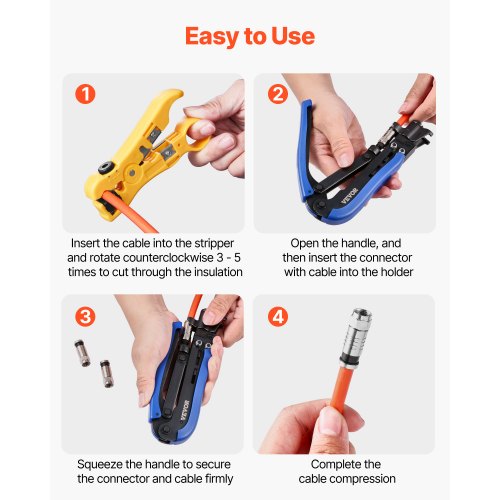 Easy to Use

1

Insert the cable into the stripper and rotate counterclockwise 3 - 5 times to cut through the insulation

2

VEVOR

Open the handle, and then insert the connector with cable into the holder

3

VEVOR

Squeeze the handle to secure the connector and cable firmly

4

Complete the cable compression