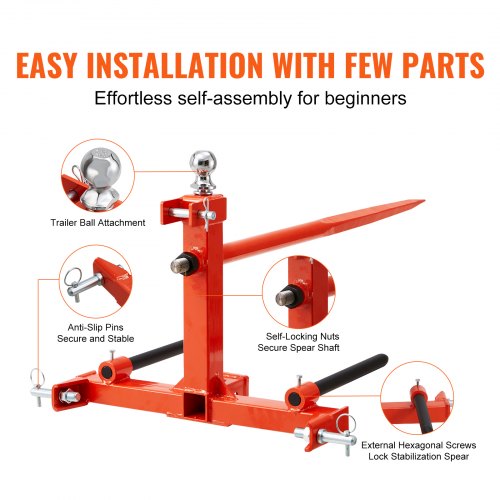 EASY INSTALLATION WITH FEW PARTS

Effortless self-assembly for beginners

Trailer Ball Attachment

Anti-Slip Pins
Secure and Stable

Self-Locking Nuts
Secure Spear Shaft

External Hexagonal Screws
Lock Stabilization Spear