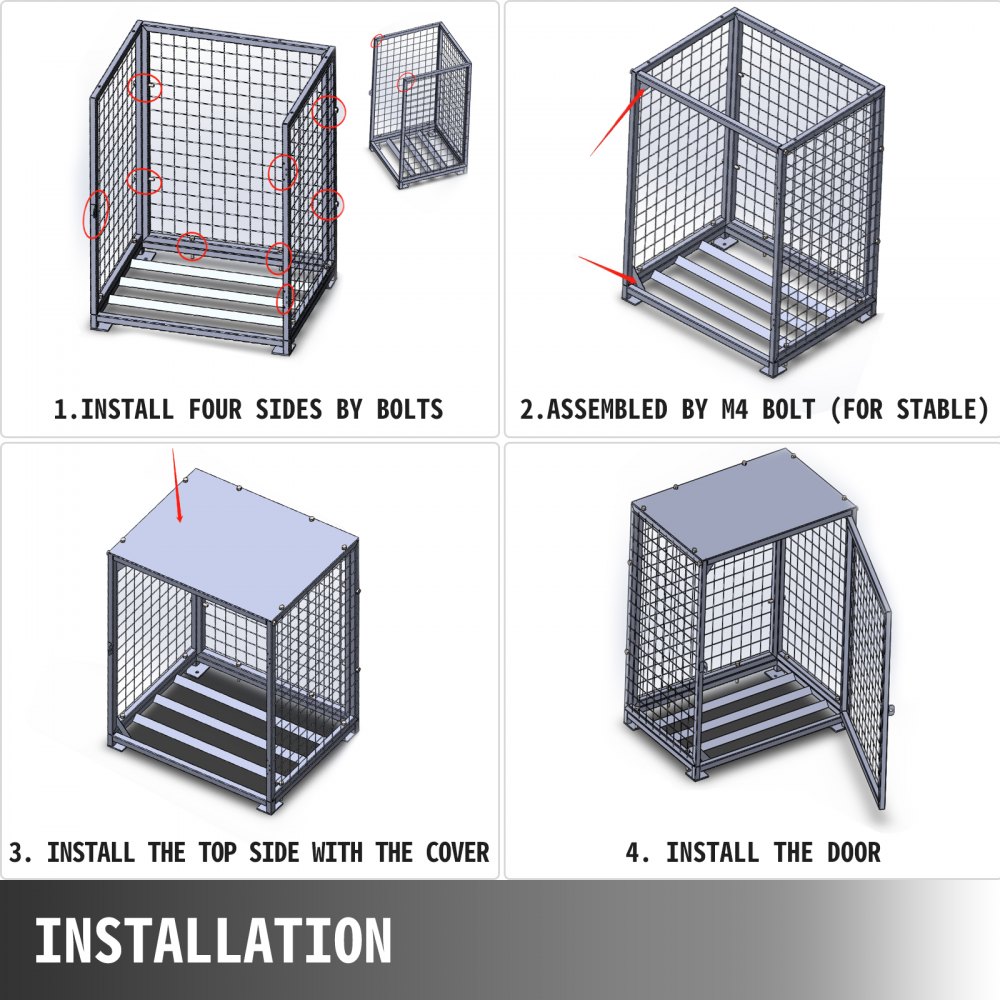 1.INSTALL FOUR SIDES BY BOLTS

2.ASSEMBLED BY M4 BOLT (FOR STABLE)

3. INSTALL THE TOP SIDE WITH THE COVER

4. INSTALL THE DOOR

INSTALLATION