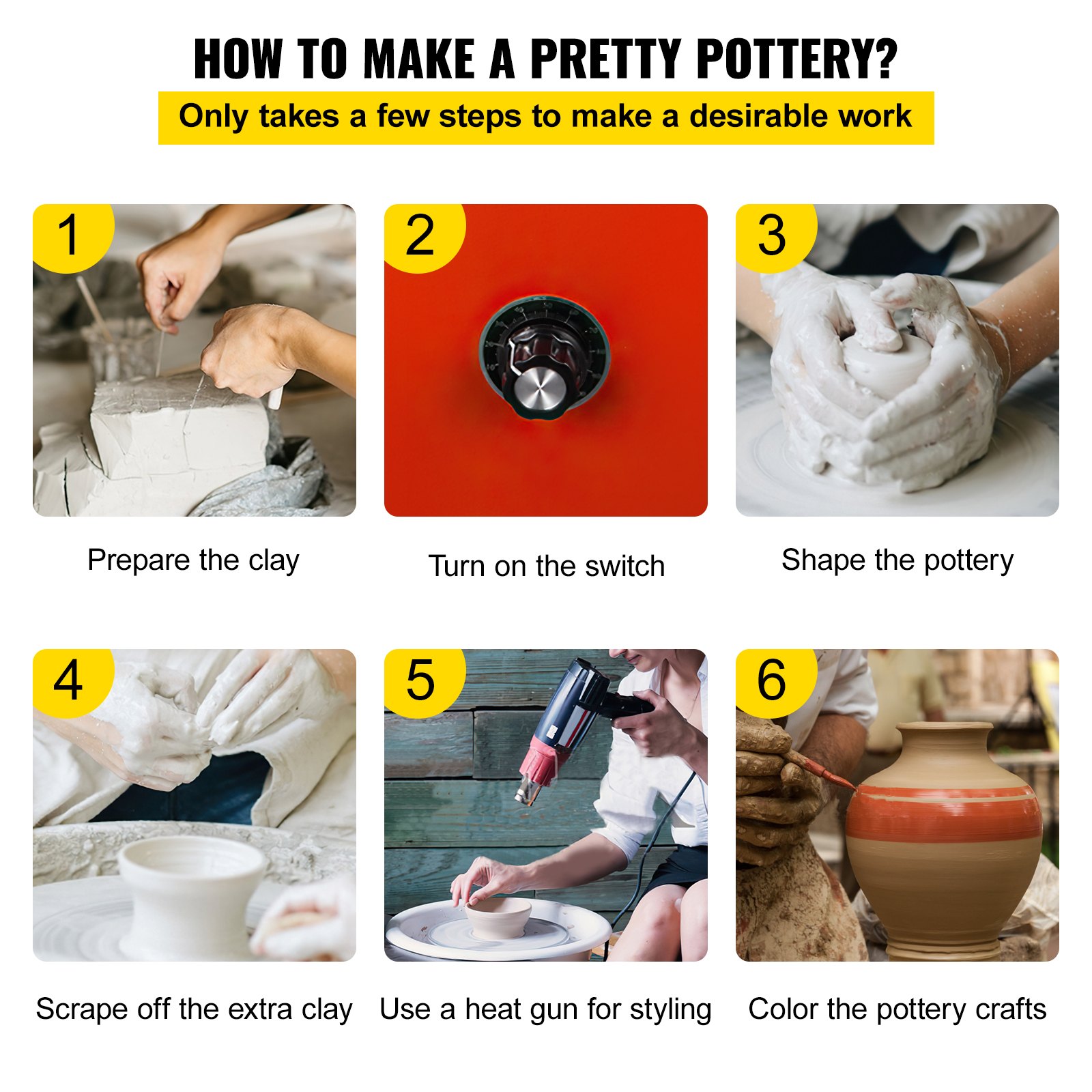 HOW TO MAKE A PRETTY POTTERY?

Only takes a few steps to make a desirable work

1

Prepare the clay

2

Turn on the switch

3

Shape the pottery

4

Scrape off the extra clay

5

Use a heat gun for styling

6

Color the pottery crafts