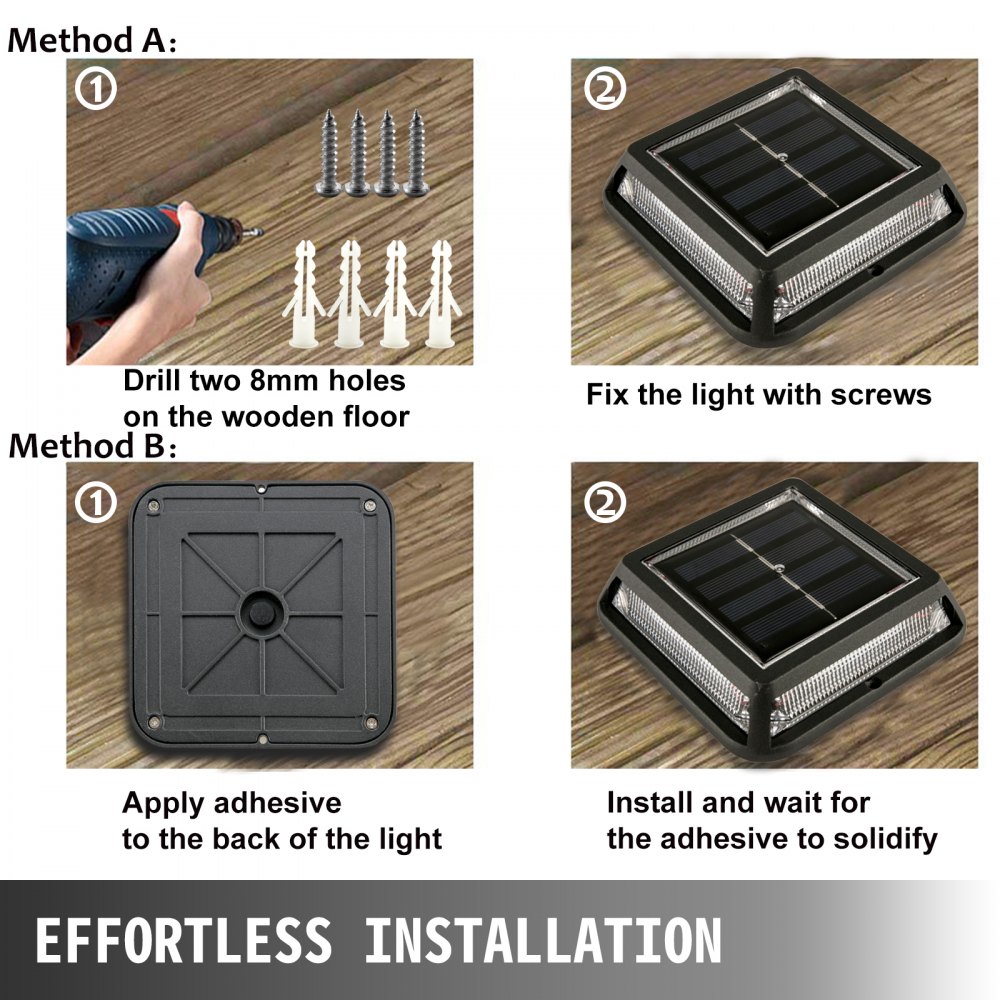 Method A:

①

Drill two 8mm holes on the wooden floor

②

Fix the light with screws

Method B:

①

Apply adhesive to the back of the light

②

Install and wait for the adhesive to solidify

EFFORTLESS INSTALLATION