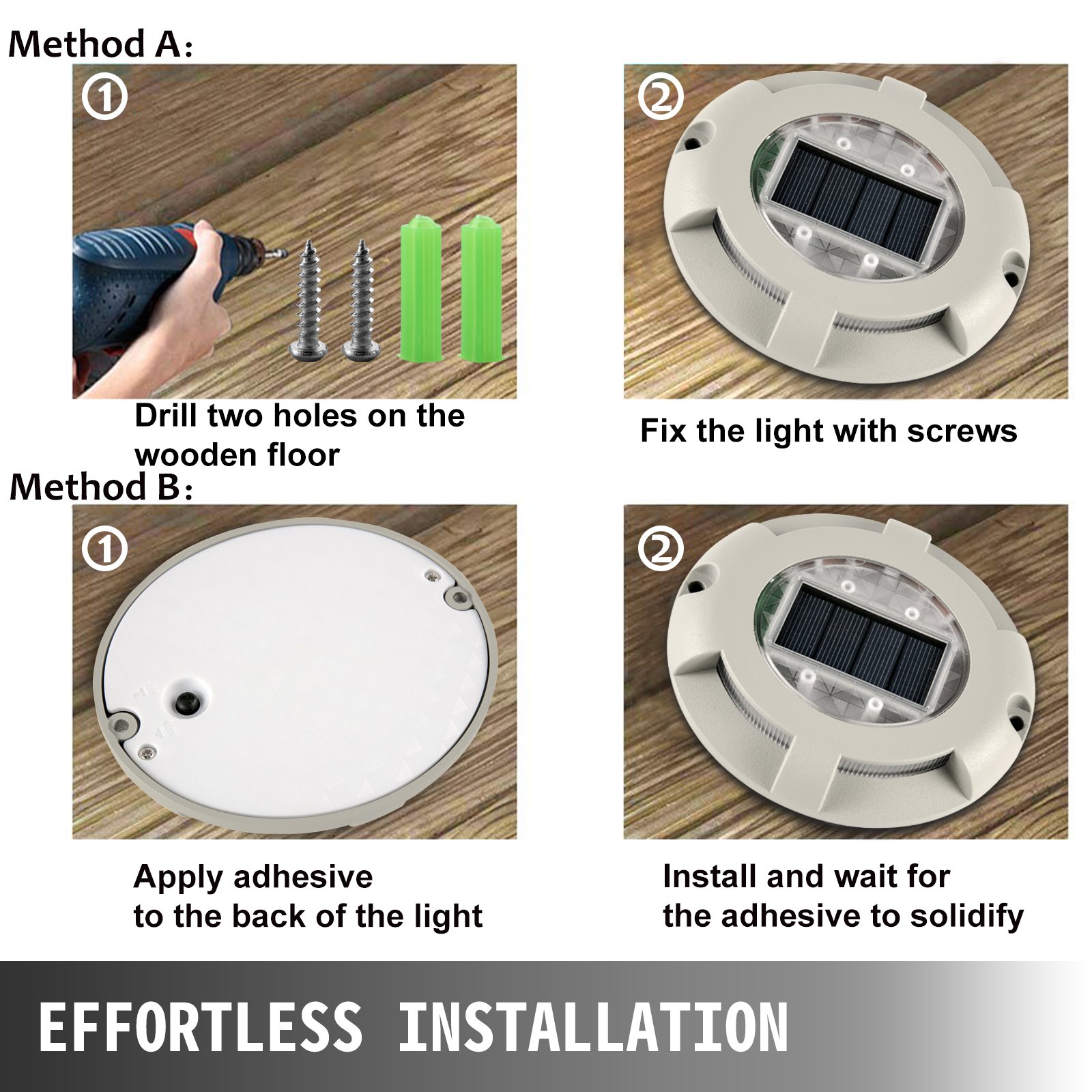 Method A:

①

Drill two holes on the wooden floor

②

Fix the light with screws

Method B:

①

Apply adhesive to the back of the light

②

Install and wait for the adhesive to solidify

EFFORTLESS INSTALLATION