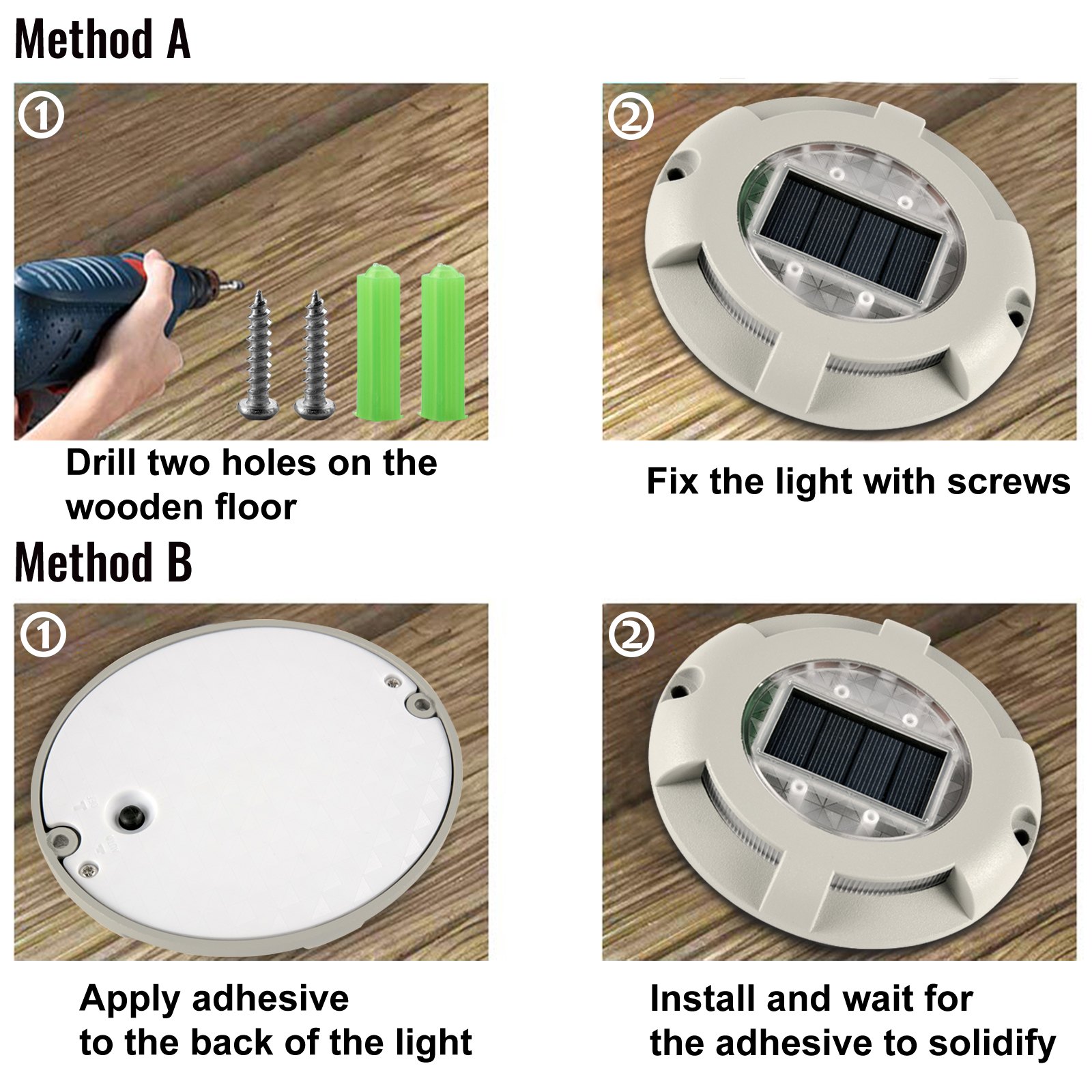 Method A

①

Drill two holes on the wooden floor

②

Fix the light with screws

Method B

①

Apply adhesive to the back of the light

②

Install and wait for the adhesive to solidify