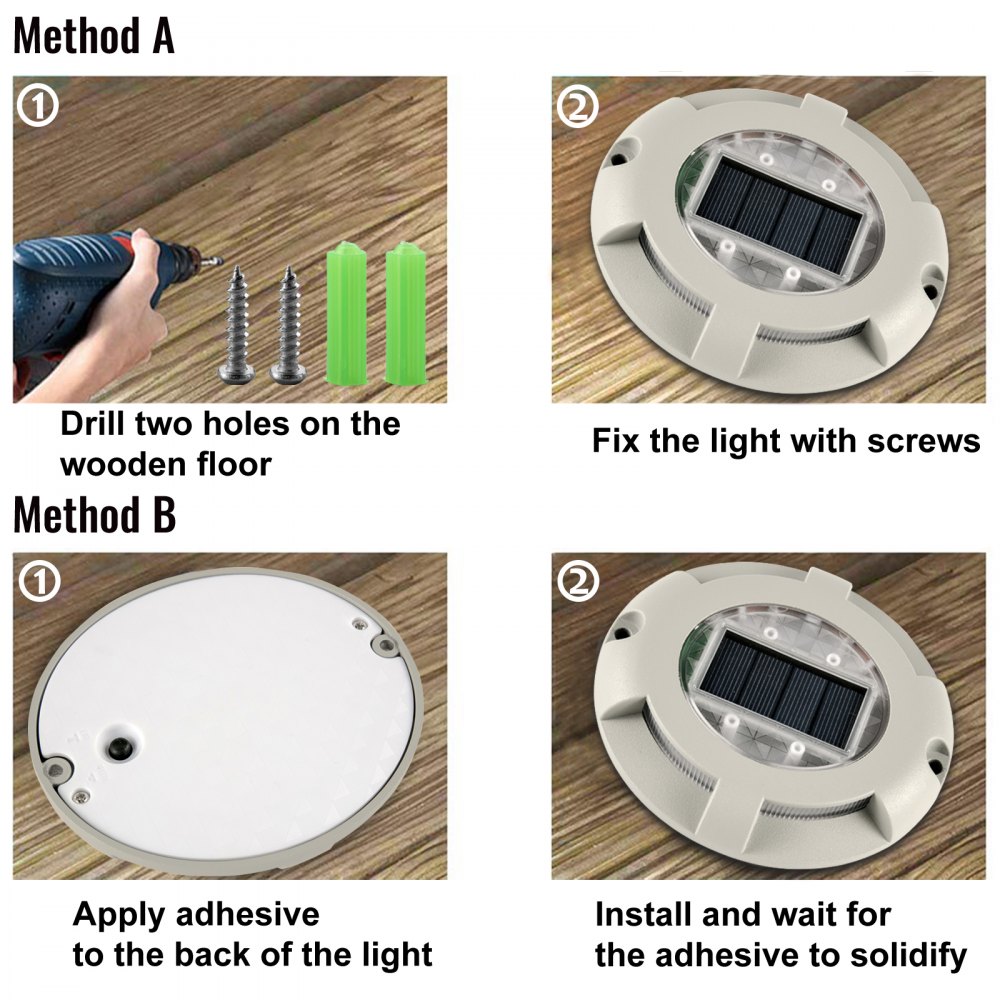 Method A

①

Drill two holes on the wooden floor

②

Fix the light with screws

Method B

①

Apply adhesive to the back of the light

②

Install and wait for the adhesive to solidify